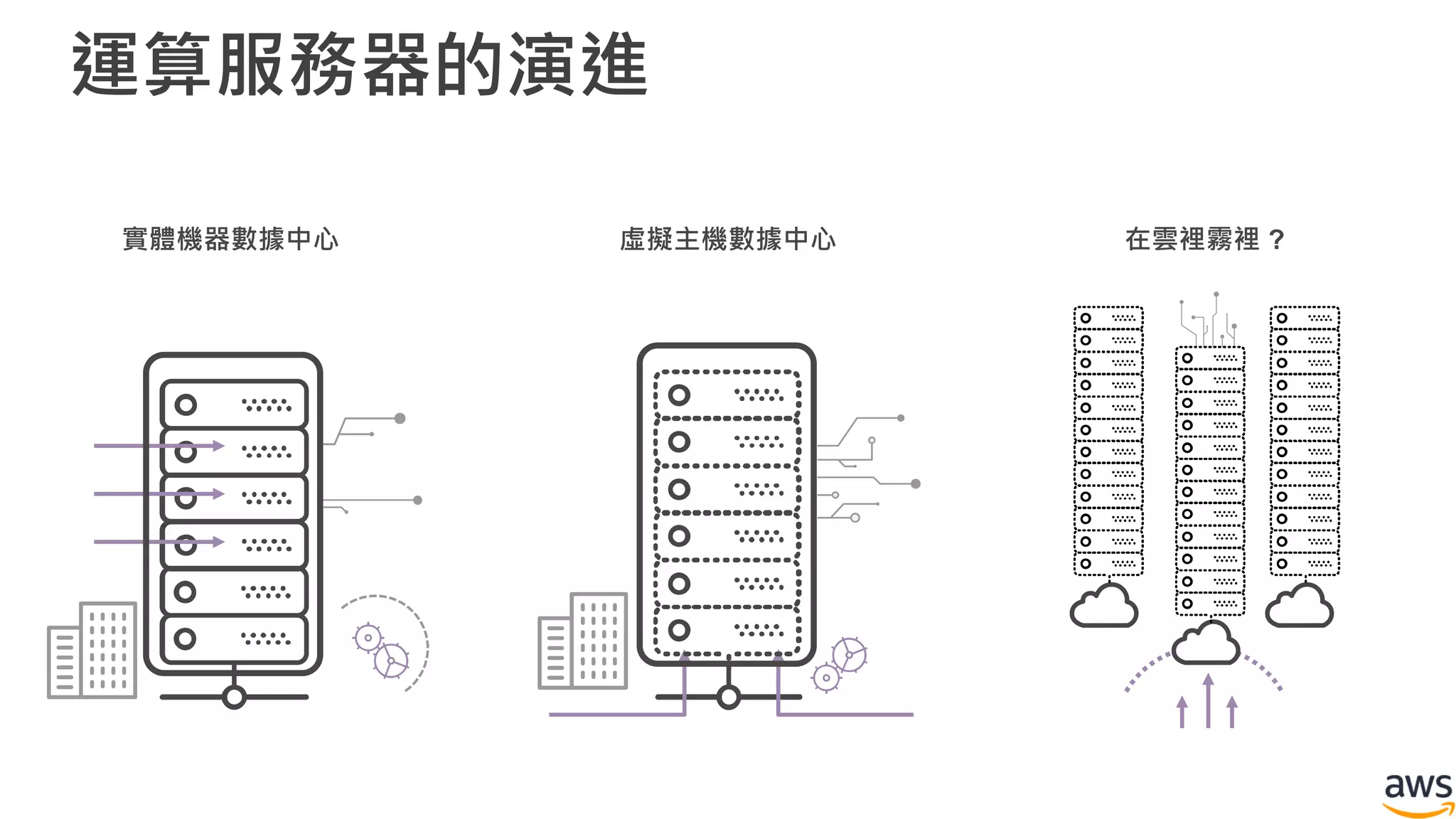 運算服務器的演進

實體機器數據中心

虛擬主機數據中心

在雲裡霧裡？

aws