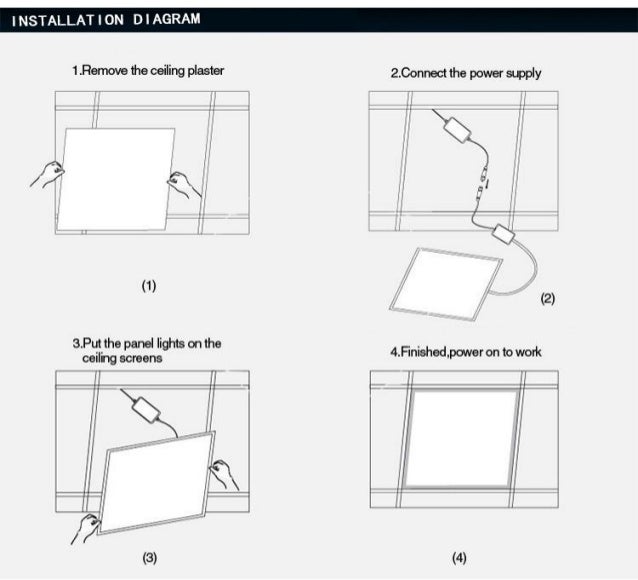 INSTALLATION DIAGRAM

1.Remove the ceiling plaster

(1)

2.Connect the power supply

(2)

3.Put the panel lights on the ceiling screens

(3)

4.Finished,power on to work

(4)