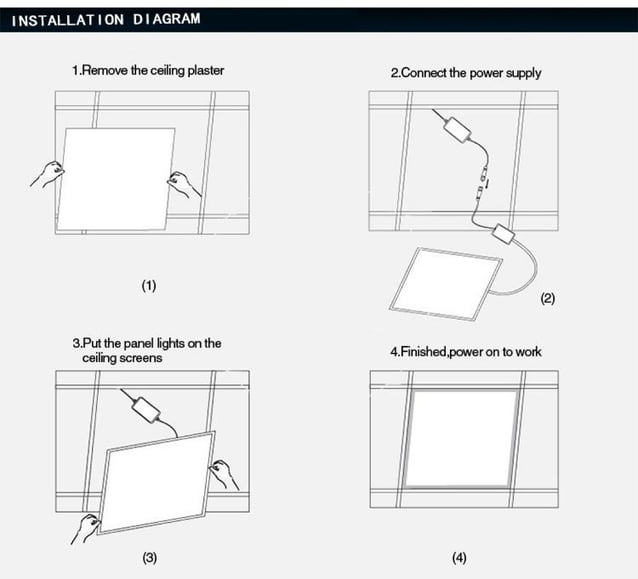 INSTALLATION DIAGRAM

1.Remove the ceiling plaster

(1)

2.Connect the power supply

(2)

3.Put the panel lights on the ceiling screens

(3)

4.Finished,power on to work

(4)