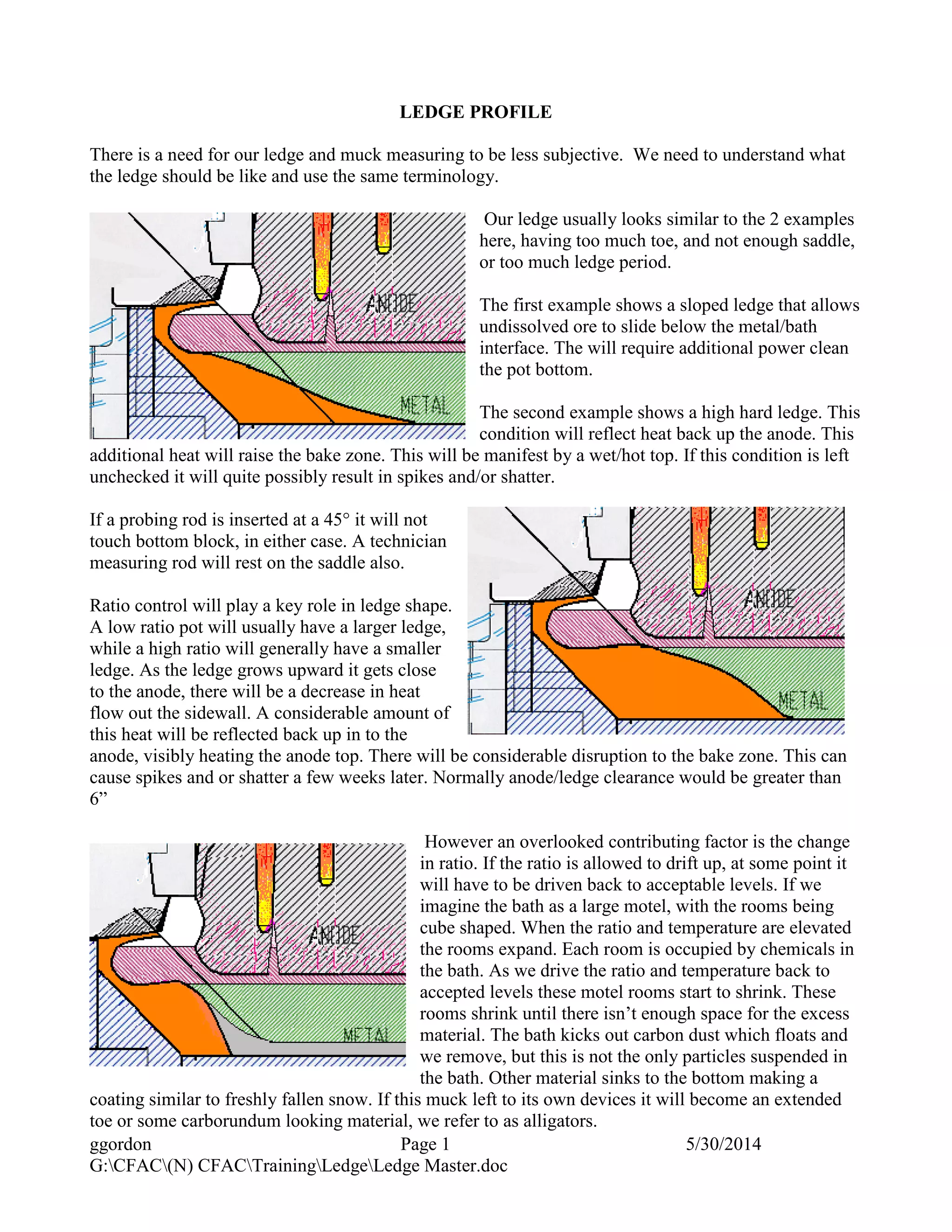 LEDGE PROFILE

There is a need for our ledge and muck measuring to be less subjective. We need to understand what the ledge should be like and use the same terminology.

ANODE

METAL

Our ledge usually looks similar to the 2 examples here, having too much toe, and not enough saddle, or too much ledge period.

The first example shows a sloped ledge that allows undissolved ore to slide below the metal/bath interface. The will require additional power clean the pot bottom.

The second example shows a high hard ledge. This condition will reflect heat back up the anode. This additional heat will raise the bake zone. This will be manifest by a wet/hot top. If this condition is left unchecked it will quite possibly result in spikes and/or shatter.

If a probing rod is inserted at a 45° it will not touch bottom block, in either case. A technician measuring rod will rest on the saddle also.

Ratio control will play a key role in ledge shape. A low ratio pot will usually have a larger ledge, while a high ratio will generally have a smaller ledge. As the ledge grows upward it gets close to the anode, there will be a decrease in heat flow out the sidewall. A considerable amount of this heat will be reflected back up in to the anode, visibly heating the anode top. There will be considerable disruption to the bake zone. This can cause spikes and or shatter a few weeks later. Normally anode/ledge clearance would be greater than 6”

ANODE

METAL

ANODE

METAL

However an overlooked contributing factor is the change in ratio. If the ratio is allowed to drift up, at some point it will have to be driven back to acceptable levels. If we imagine the bath as a large motel, with the rooms being cube shaped. When the ratio and temperature are elevated the rooms expand. Each room is occupied by chemicals in the bath. As we drive the ratio and temperature back to accepted levels these motel rooms start to shrink. These rooms shrink until there isn’t enough space for the excess material. The bath kicks out carbon dust which floats and we remove, but this is not the only particles suspended in the bath. Other material sinks to the bottom making a coating similar to freshly fallen snow. If this muck left to its own devices it will become an extended toe or some carborundum looking material, we refer to as alligators.

ggordon Page 1 5/30/2014
G:\CFAC\(N) CFAC\Training\Ledge\Ledge Master.doc