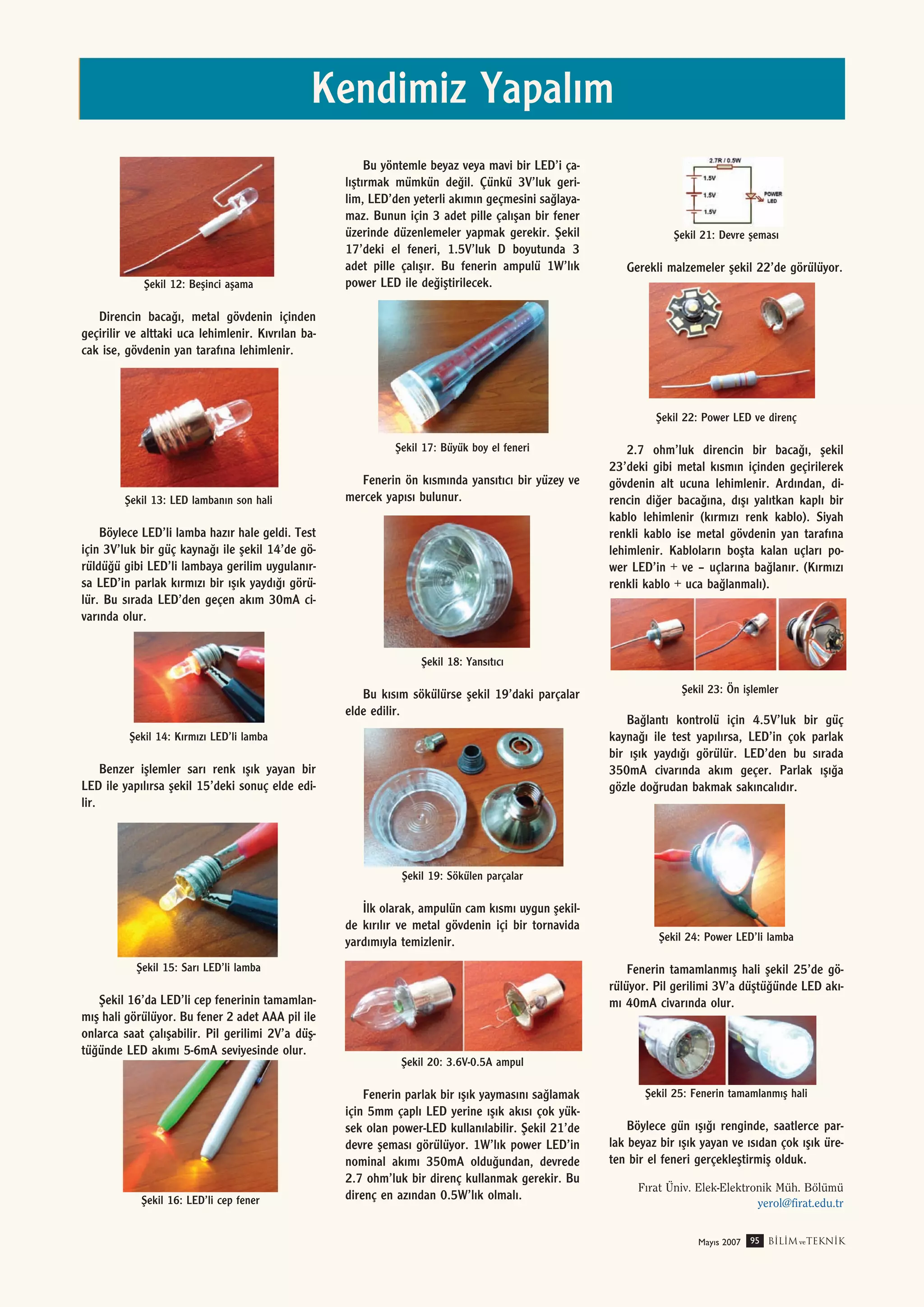 Kendimiz Yapalım

Şekil 12: Beşinci aşama

Direncin bacağı, metal gövdenin içinden geçirilir ve alttaki uca lehimlenir. Kıvrılan bacak ise, gövdenin yan tarafına lehimlenir.

Şekil 13: LED lambanın son hali

Böylece LED'li lamba hazır hale geldi. Test için 3V'luk bir güç kaynağı ile şekil 14'de görüldüğü gibi LED'li lambaya gerilim uygulanırsa LED'in parlak kırmızı bir ışık yaydığı görülür. Bu sırada LED'den geçen akım 30mA civarında olur.

Şekil 14: Kırmızı LED'li lamba

Benzer işlemler sarı renk ışık yayan bir LED ile yapılırsa şekil 15'deki sonuç elde edilir.

Şekil 15: Sarı LED'li lamba

Şekil 16'da LED'li cep fenerinin tamamlanmış hali görülüyor. Bu fener 2 adet AAA pil ile onlarca saat çalışabilir. Pil gerilimi 2V'a düştüğünde LED akımı 5-6mA seviyesinde olur.

Şekil 16: LED'li cep fener

Bu yöntemle beyaz veya mavi bir LED'i çalıştırmak mümkün değil. Çünkü 3V'luk gerilim, LED'den yeterli akımın geçmesini sağlayamaz. Bunun için 3 adet pille çalışan bir fener üzerinde düzenlemeler yapmak gerekir. Şekil 17'deki el feneri, 1.5V'luk D boyutunda 3 adet pille çalışır. Bu fenerin ampulü 1W'lık power LED ile değiştirilecek.

Şekil 17: Büyük boy el feneri

Fenerin ön kısmında yansıtıcı bir yüzey ve mercek yapısı bulunur.

Şekil 18: Yansıtıcı

Bu kısım sökülürse şekil 19'daki parçalar elde edilir.

Şekil 19: Sökülen parçalar

İlk olarak, ampulün cam kısmı uygun şekilde kırılır ve metal gövdenin içi bir tornavida yardımıyla temizlenir.

Şekil 20: 3.6V-0.5A ampul

Fenerin parlak bir ışık yaymasını sağlamak için 5mm çaplı LED yerine ışık akısı çok yüksek olan power-LED kullanılabilir. Şekil 21'de devre şeması görülüyor. 1W'lık power LED'in nominal akımı 350mA olduğundan, devrede 2.7 ohm'luk bir direnç kullanmak gerekir. Bu direnç en azından 0.5W'lık olmalı.

2.7R / 0.5W
1.5V
1.5V
1.5V
POWER LED

Şekil 21: Devre şeması

Gerekli malzemeler şekil 22'de görülüyor.

Şekil 22: Power LED ve direnç

2.7 ohm'luk direncin bir bacağı, şekil 23'deki gibi metal kısmın içinden geçirilerek gövdenin alt ucuna lehimlenir. Ardından, direncin diğer bacağına, dışı yalıtkan kaplı bir kablo lehimlenir (kırmızı renk kablo). Siyah renkli kablo ise metal gövdenin yan tarafına lehimlenir. Kabloların boşta kalan uçları power LED'in + ve – uçlarına bağlanır. (Kırmızı renkli kablo + uca bağlanmalı).

Şekil 23: Ön işlemler

Bağlantı kontrolü için 4.5V'luk bir güç kaynağı ile test yapılırsa, LED'in çok parlak bir ışık yaydığı görülür. LED'den bu sırada 350mA civarında akım geçer. Parlak ışığa gözle doğrudan bakmak sakıncalıdır.

Şekil 24: Power LED'li lamba

Fenerin tamamlanmış hali şekil 25'de görülüyor. Pil gerilimi 3V'a düştüğünde LED akımı 40mA civarında olur.

Şekil 25: Fenerin tamamlanmış hali

Böylece gün ışığı renginde, saatlerce parlak beyaz bir ışık yayan ve ısıdan çok ışık üreten bir el feneri gerçekleştirmiş olduk.

Fırat Üniv. Elek-Elektronik Müh. Bölümü
yerol@firat.edu.tr

Mayıs 2007 95 BİLİM ve TEKNİK