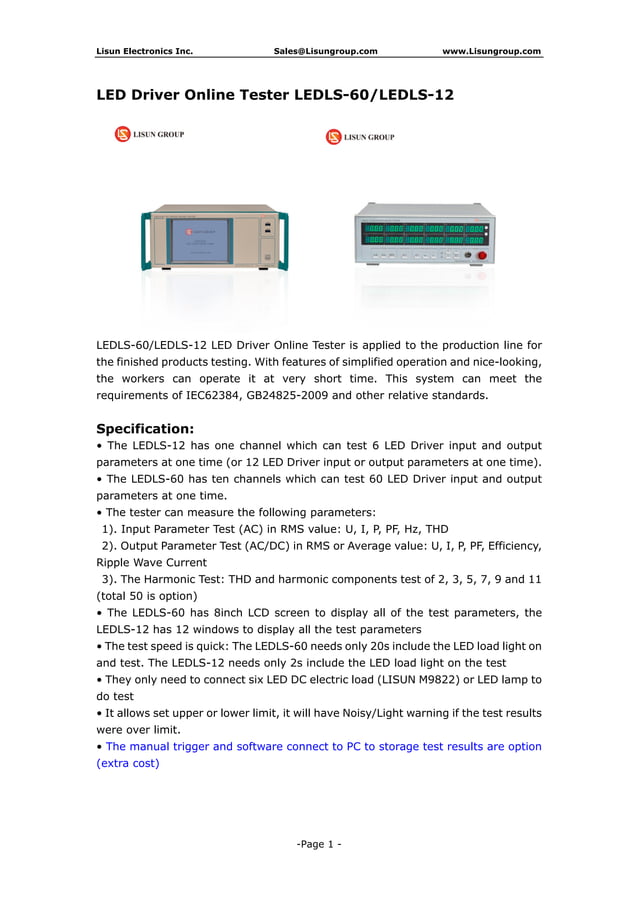 Lisun Electronics Inc. Sales@Lisungroup.com www.Lisungroup.com

LED Driver Online Tester LEDLS-60/LEDLS-12

LISUN GROUP

LISUN GROUP

LEDLS-60/LEDLS-12 LED Driver Online Tester is applied to the production line for the finished products testing. With features of simplified operation and nice-looking, the workers can operate it at very short time. This system can meet the requirements of IEC62384, GB24825-2009 and other relative standards.

Specification:

• The LEDLS-12 has one channel which can test 6 LED Driver input and output parameters at one time (or 12 LED Driver input or output parameters at one time).

• The LEDLS-60 has ten channels which can test 60 LED Driver input and output parameters at one time.

• The tester can measure the following parameters:

1). Input Parameter Test (AC) in RMS value: U, I, P, PF, Hz, THD

2). Output Parameter Test (AC/DC) in RMS or Average value: U, I, P, PF, Efficiency, Ripple Wave Current

3). The Harmonic Test: THD and harmonic components test of 2, 3, 5, 7, 9 and 11 (total 50 is option)

• The LEDLS-60 has 8inch LCD screen to display all of the test parameters, the LEDLS-12 has 12 windows to display all the test parameters

• The test speed is quick: The LEDLS-60 needs only 20s include the LED load light on and test. The LEDLS-12 needs only 2s include the LED load light on the test

• They only need to connect six LED DC electric load (LISUN M9822) or LED lamp to do test

• It allows set upper or lower limit, it will have Noisy/Light warning if the test results were over limit.

• The manual trigger and software connect to PC to storage test results are option (extra cost)

-Page 1 -