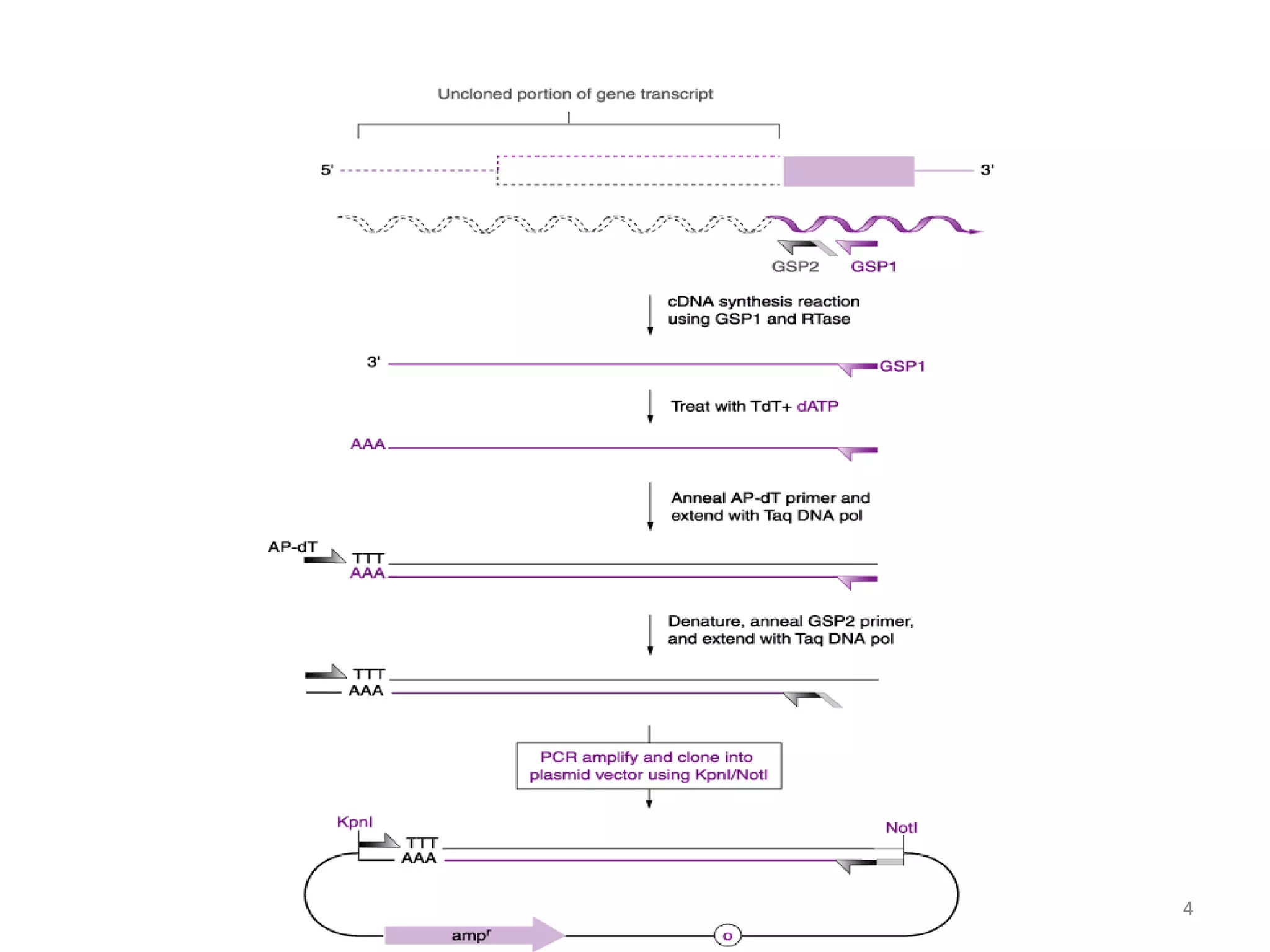 Uncloned portion of gene transcript

5'

3'

GSP2 GSP1

cDNA synthesis reaction using GSP1 and RTase

3'

GSP1

Treat with TdT+ dATP

AAA

Anneal AP-dT primer and extend with Taq DNA pol

AP-dT

TTT

AAA

Denature, anneal GSP2 primer, and extend with Taq DNA pol

TTT

AAA

PCR amplify and clone into plasmid vector using KpnI/NotI

KpnI

NotI

TTT

AAA

amp$^r$

o

4