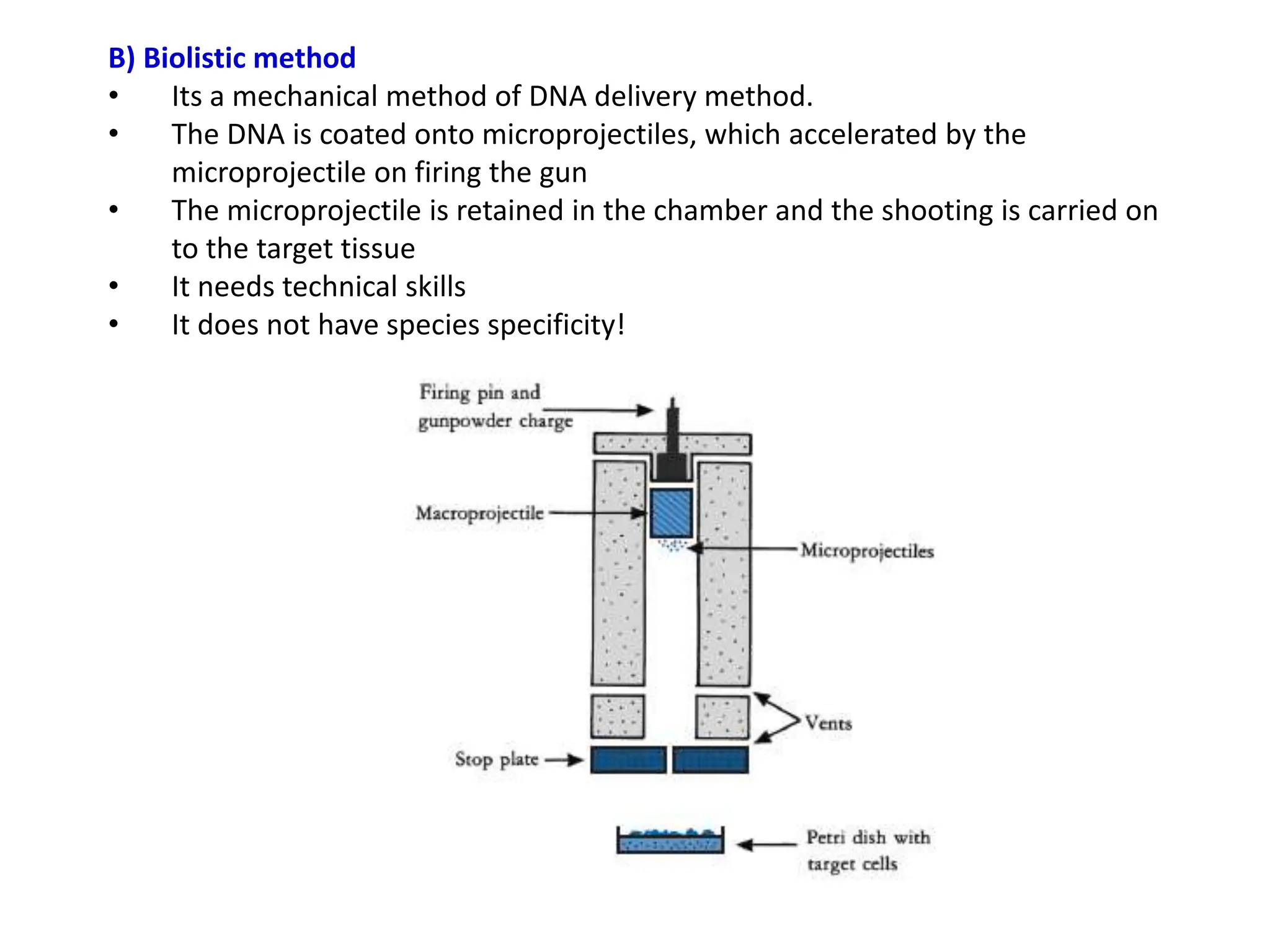 B) Biolistic method

• Its a mechanical method of DNA delivery method.
• The DNA is coated onto microprojectiles, which accelerated by the microprojectile on firing the gun
• The microprojectile is retained in the chamber and the shooting is carried on to the target tissue
• It needs technical skills
• It does not have species specificity!

Firing pin and gunpowder charge

Macroprojectile

Microprojectiles

Vents

Stop plate

Petri dish with target cells