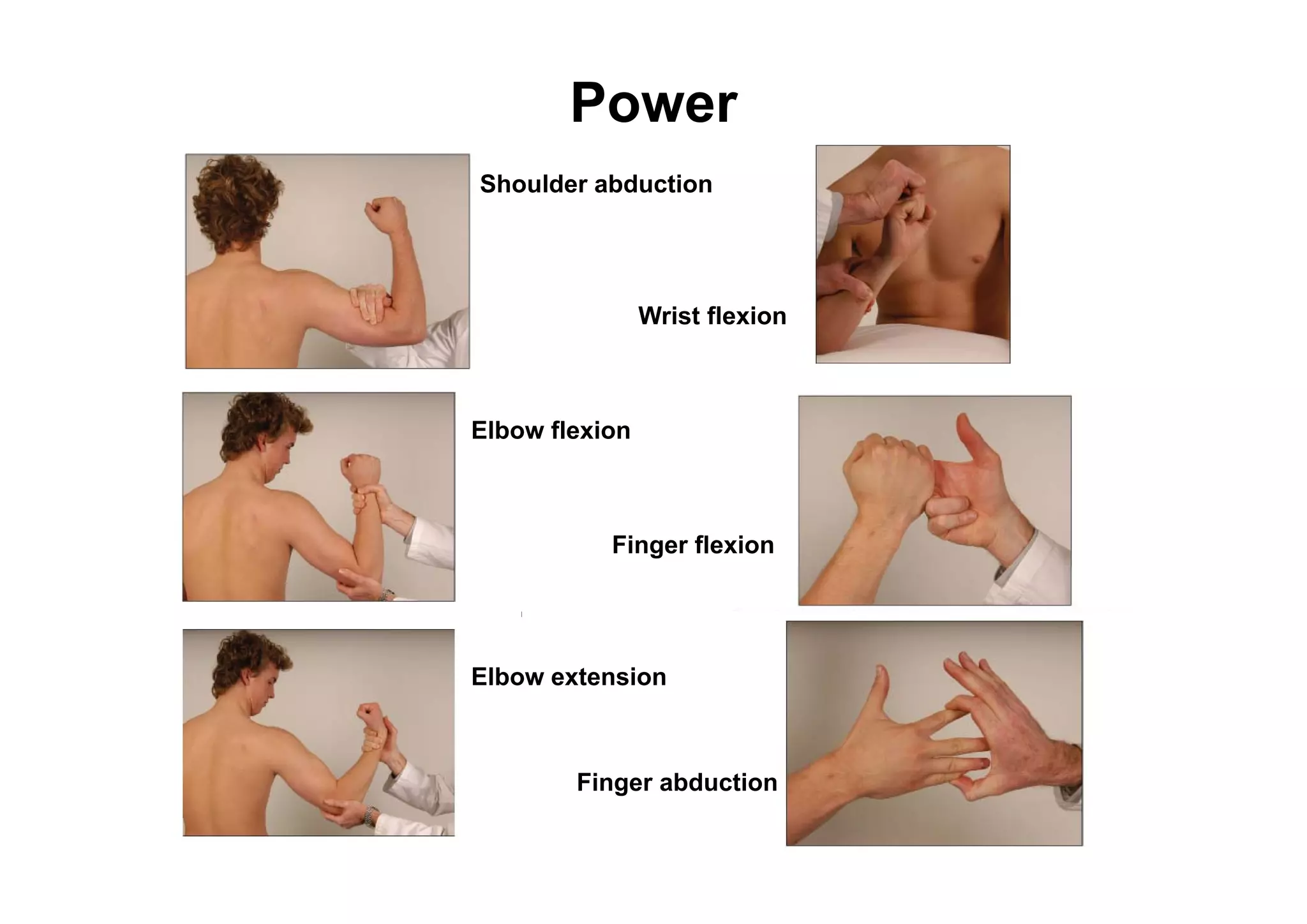 Power

Shoulder abduction

Wrist flexion

Elbow flexion

Finger flexion

Elbow extension

Finger abduction