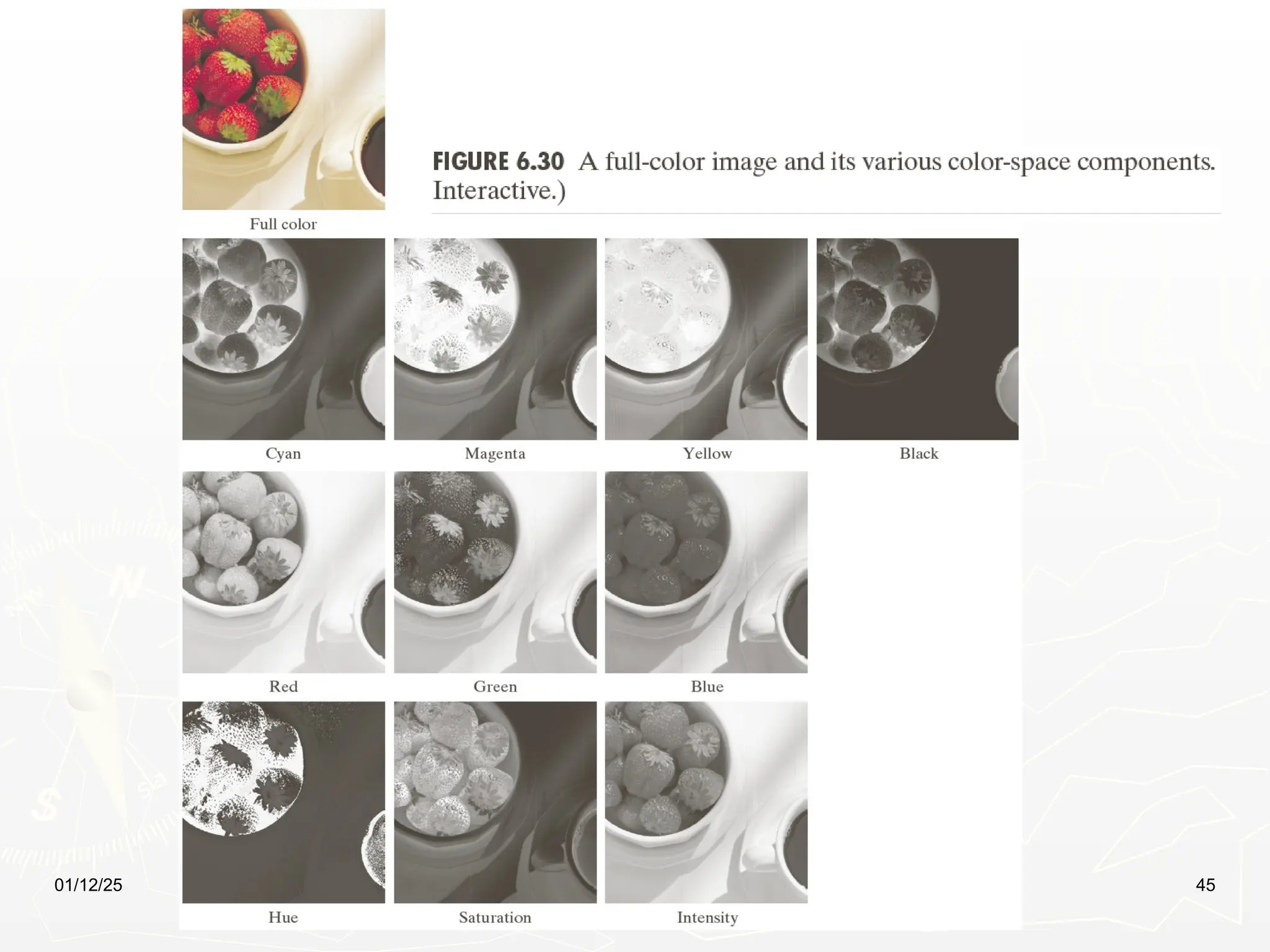 Full color

FIGURE 6.30 A full-color image and its various color-space components. Interactive.)

Cyan

Magenta

Yellow

Black

Red

Green

Blue

Hue

Saturation

Intensity

01/12/25

45