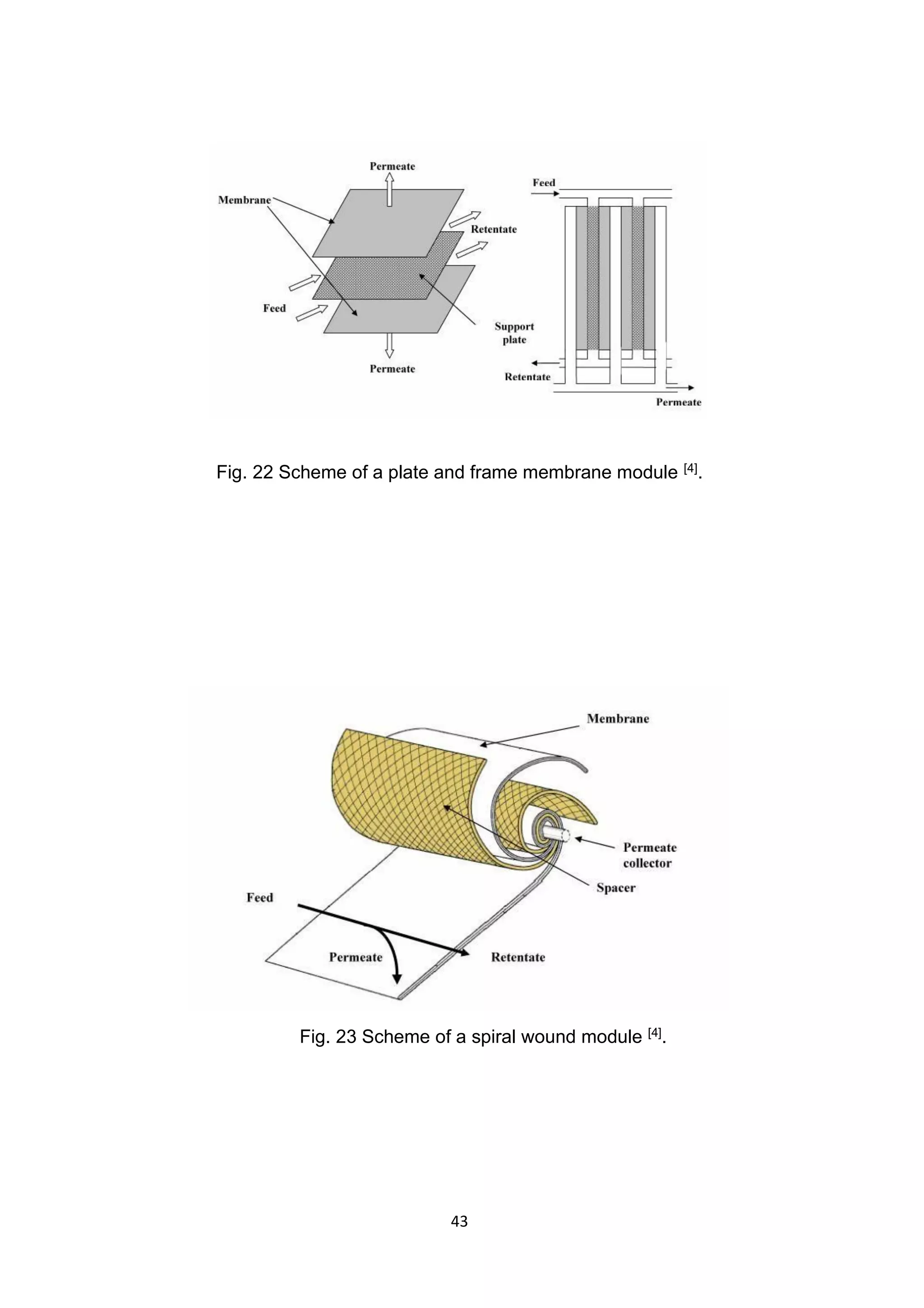 Permeate
Membrane
Retentate
Feed
Support plate
Permeate

Feed
Retentate
Permeate

Fig. 22 Scheme of a plate and frame membrane module $^{[4]}$.

Membrane
Permeate collector
Spacer
Feed
Permeate
Retentate

Fig. 23 Scheme of a spiral wound module $^{[4]}$.

43