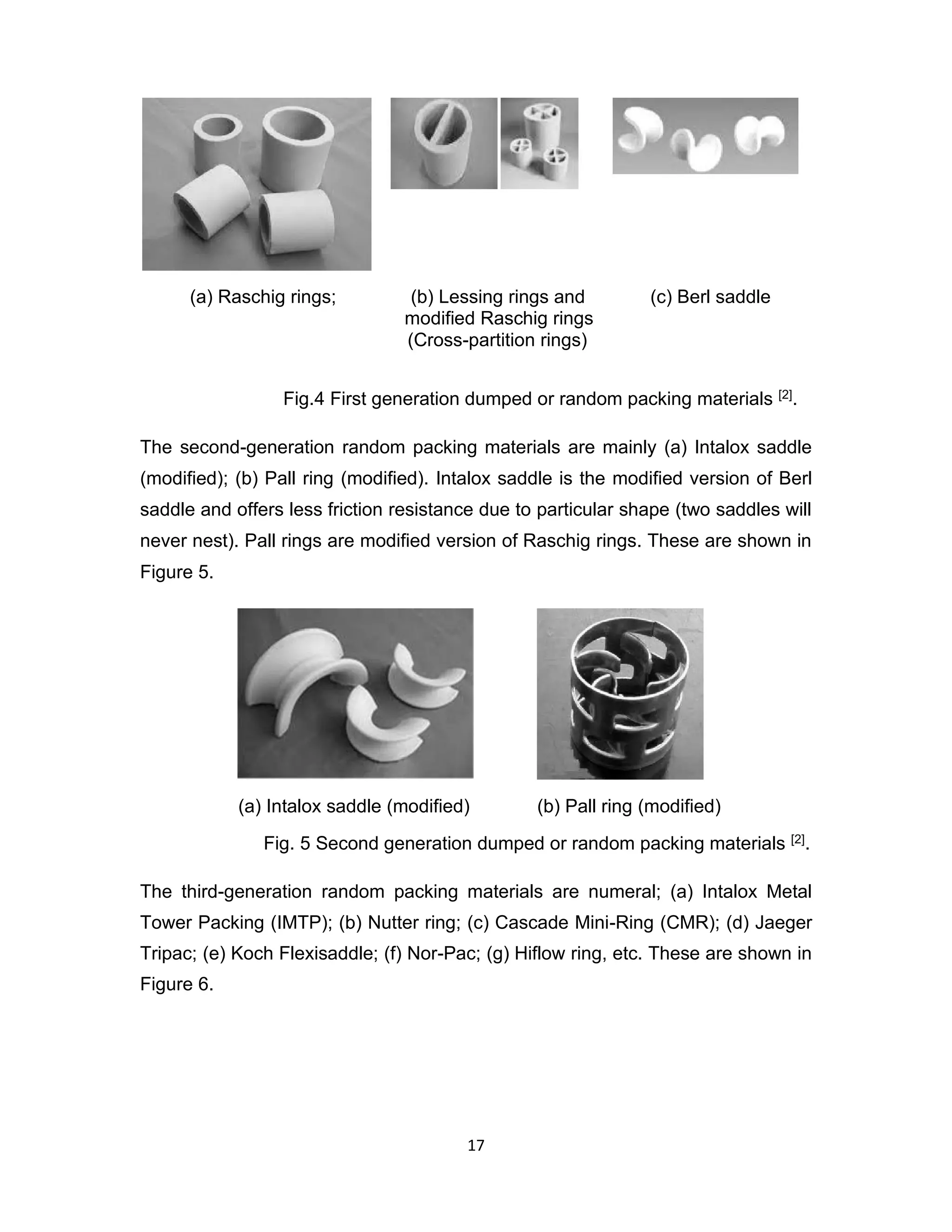 (a) Raschig rings;

(b) Lessing rings and modified Raschig rings (Cross-partition rings)

(c) Berl saddle

Fig.4 First generation dumped or random packing materials $^{[2]}$.

The second-generation random packing materials are mainly (a) Intalox saddle (modified); (b) Pall ring (modified). Intalox saddle is the modified version of Berl saddle and offers less friction resistance due to particular shape (two saddles will never nest). Pall rings are modified version of Raschig rings. These are shown in Figure 5.

(a) Intalox saddle (modified)

(b) Pall ring (modified)

Fig. 5 Second generation dumped or random packing materials $^{[2]}$.

The third-generation random packing materials are numeral; (a) Intalox Metal Tower Packing (IMTP); (b) Nutter ring; (c) Cascade Mini-Ring (CMR); (d) Jaeger Tripac; (e) Koch Flexisaddle; (f) Nor-Pac; (g) Hiflow ring, etc. These are shown in Figure 6.

17