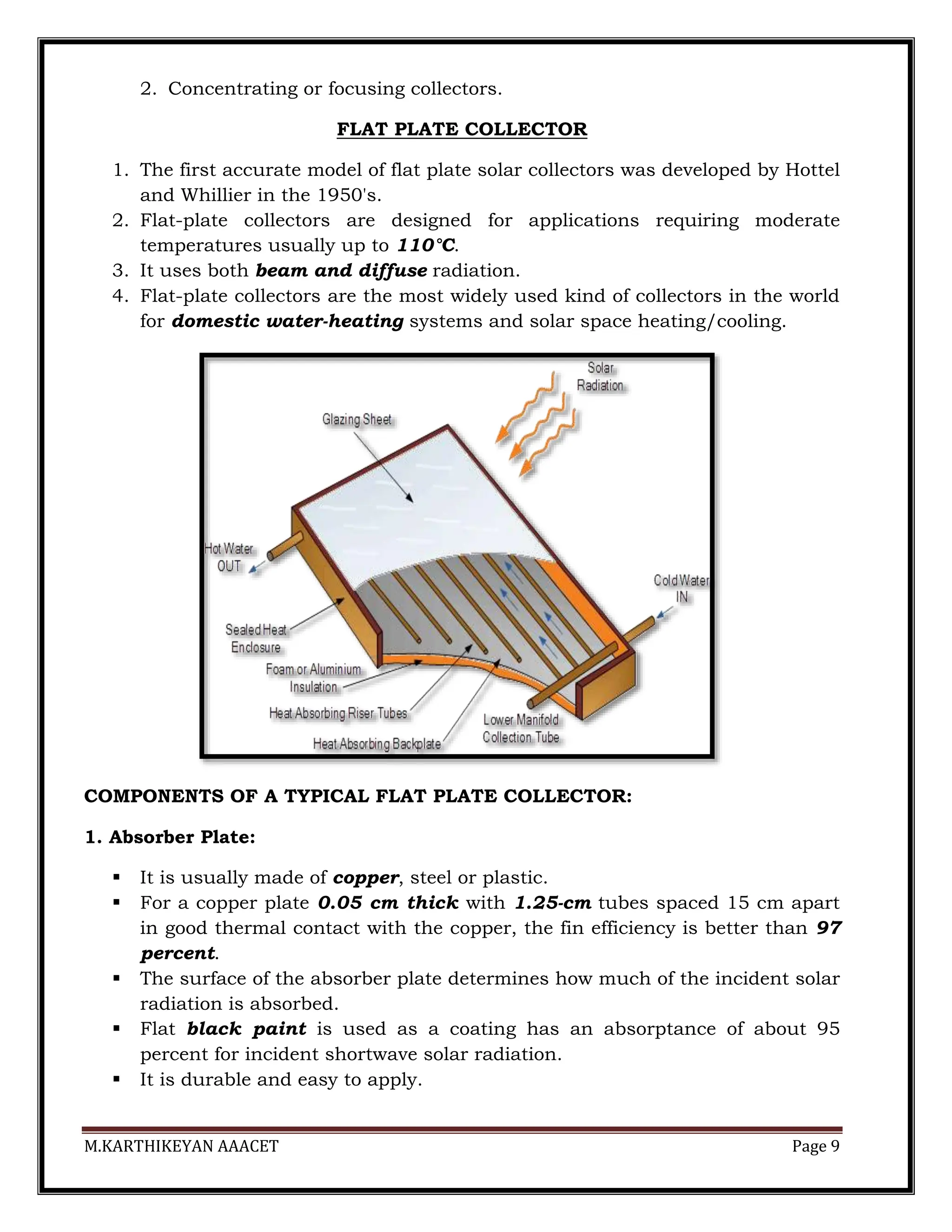 2. Concentrating or focusing collectors.

FLAT PLATE COLLECTOR

1. The first accurate model of flat plate solar collectors was developed by Hottel and Whillier in the 1950's.
2. Flat-plate collectors are designed for applications requiring moderate temperatures usually up to 110°C.
3. It uses both beam and diffuse radiation.
4. Flat-plate collectors are the most widely used kind of collectors in the world for domestic water-heating systems and solar space heating/cooling.

Solar Radiation
Glazing Sheet
Hot Water OUT
Cold Water IN
Sealed Heat Enclosure
Foam or Aluminium Insulation
Heat Absorbing Riser Tubes
Heat Absorbing Backplate
Lower Manifold Collection Tube

COMPONENTS OF A TYPICAL FLAT PLATE COLLECTOR:

1. Absorber Plate:

▪ It is usually made of copper, steel or plastic.
▪ For a copper plate 0.05 cm thick with 1.25-cm tubes spaced 15 cm apart in good thermal contact with the copper, the fin efficiency is better than 97 percent.
▪ The surface of the absorber plate determines how much of the incident solar radiation is absorbed.
▪ Flat black paint is used as a coating has an absorptance of about 95 percent for incident shortwave solar radiation.
▪ It is durable and easy to apply.

M.KARTHIKEYAN AAACET Page 9