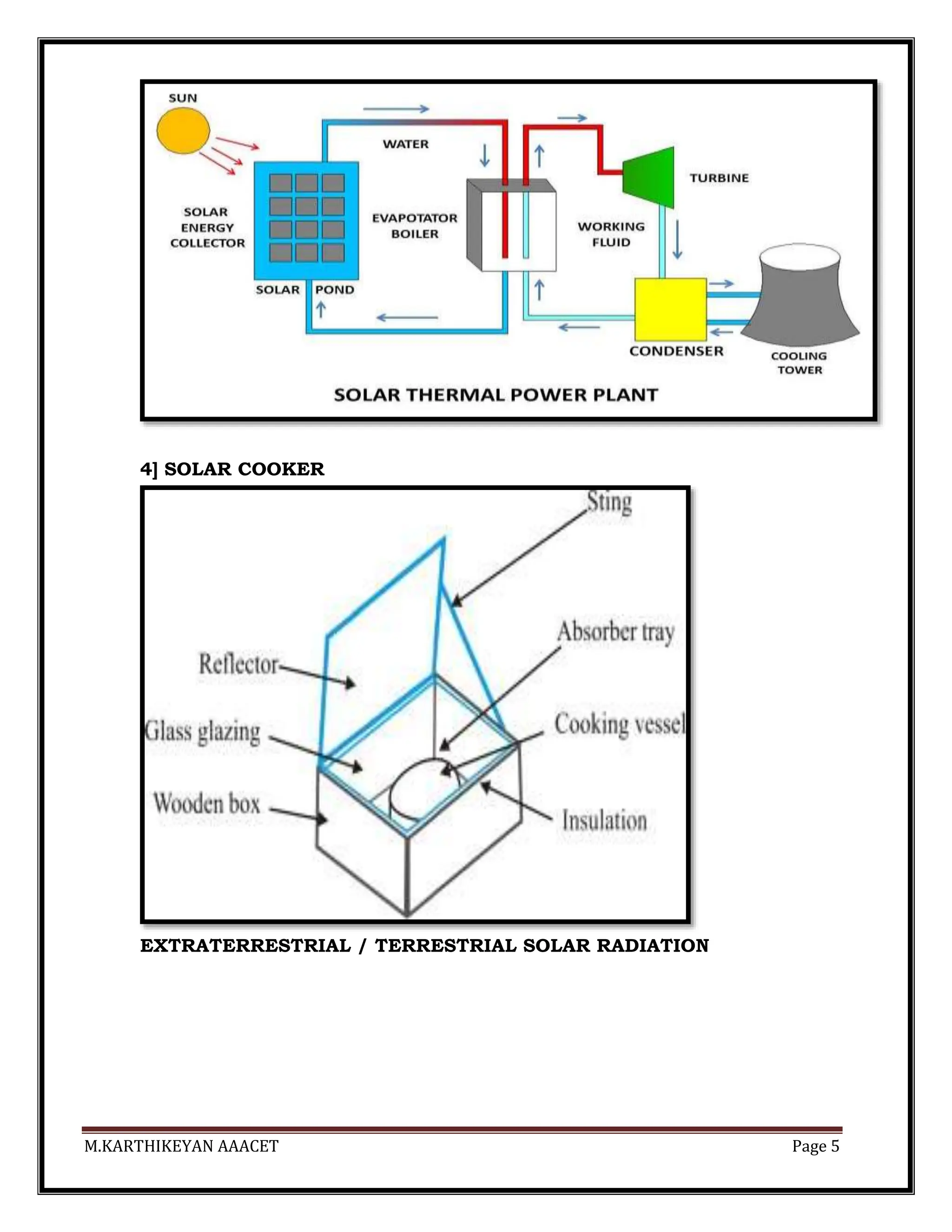 SUN

WATER

SOLAR ENERGY COLLECTOR

EVAPOTATOR BOILER

TURBINE

WORKING FLUID

SOLAR POND

CONDENSER

COOLING TOWER

SOLAR THERMAL POWER PLANT

4] SOLAR COOKER

Sting

Absorber tray

Reflector

Glass glazing

Cooking vessel

Wooden box

Insulation

EXTRATERRESTRIAL / TERRESTRIAL SOLAR RADIATION

M.KARTHIKEYAN AAACET

Page 5