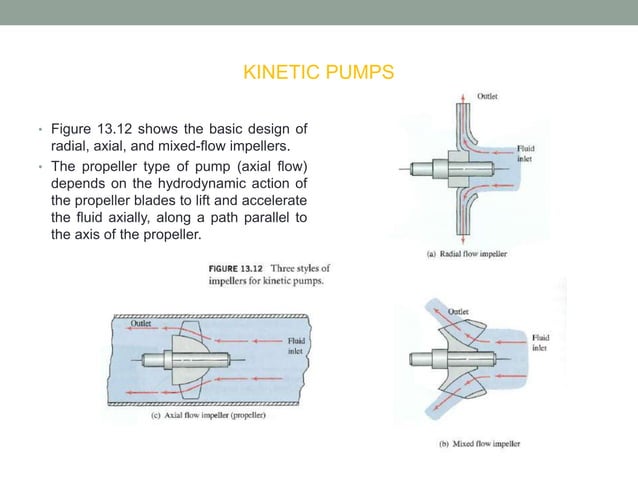 KINETIC PUMPS

• Figure 13.12 shows the basic design of radial, axial, and mixed-flow impellers.
• The propeller type of pump (axial flow) depends on the hydrodynamic action of the propeller blades to lift and accelerate the fluid axially, along a path parallel to the axis of the propeller.

Outlet
Fluid inlet
(a) Radial flow impeller

FIGURE 13.12 Three styles of impellers for kinetic pumps.

Outlet
Fluid inlet
(c) Axial flow impeller (propeller)

Outlet
Fluid inlet
(b) Mixed flow impeller