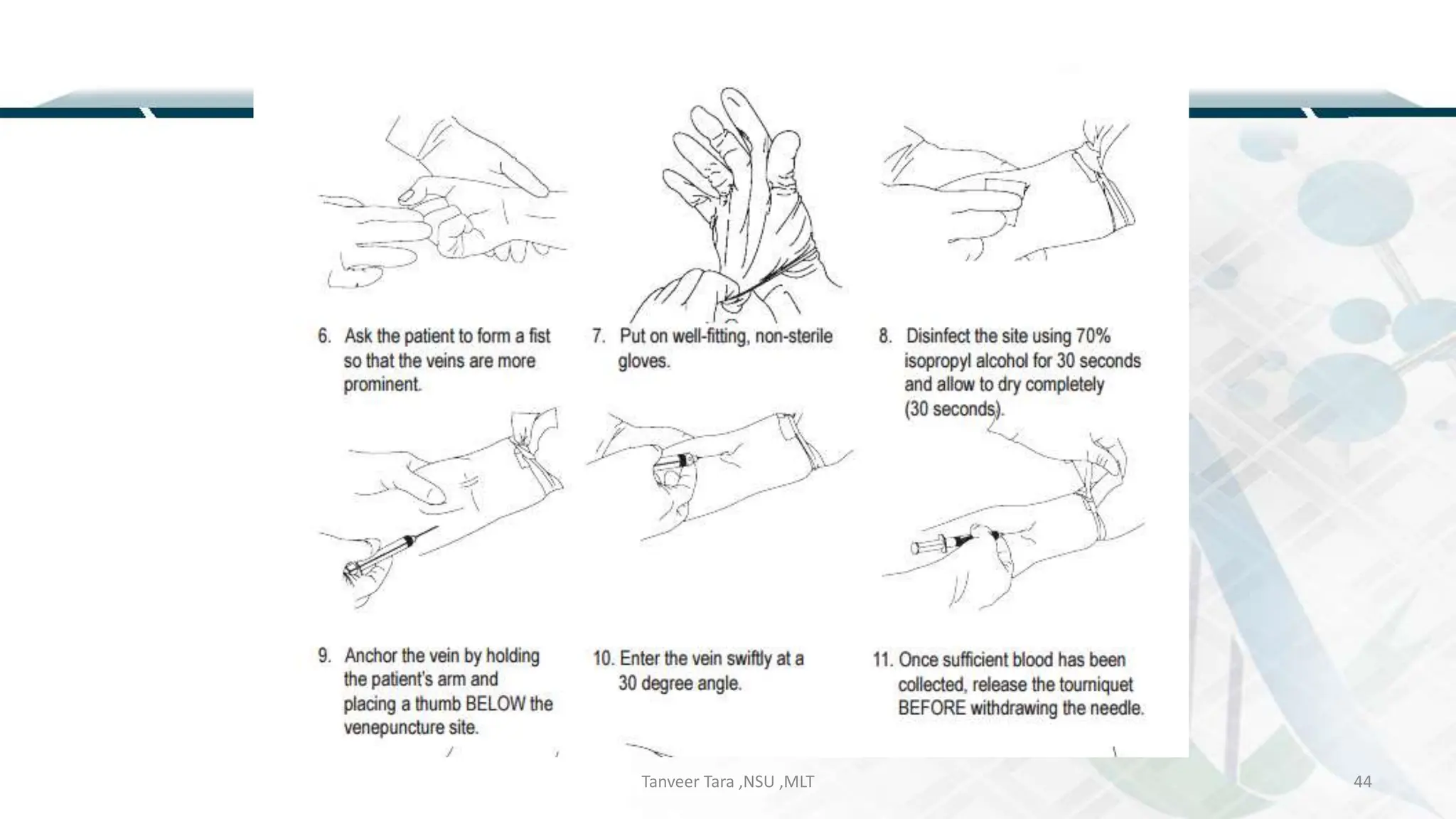 6. Ask the patient to form a fist so that the veins are more prominent.

7. Put on well-fitting, non-sterile gloves.

8. Disinfect the site using 70% isopropyl alcohol for 30 seconds and allow to dry completely (30 seconds).

9. Anchor the vein by holding the patient's arm and placing a thumb BELOW the venepuncture site.

10. Enter the vein swiftly at a 30 degree angle.

11. Once sufficient blood has been collected, release the tourniquet BEFORE withdrawing the needle.

Tanveer Tara ,NSU ,MLT

44