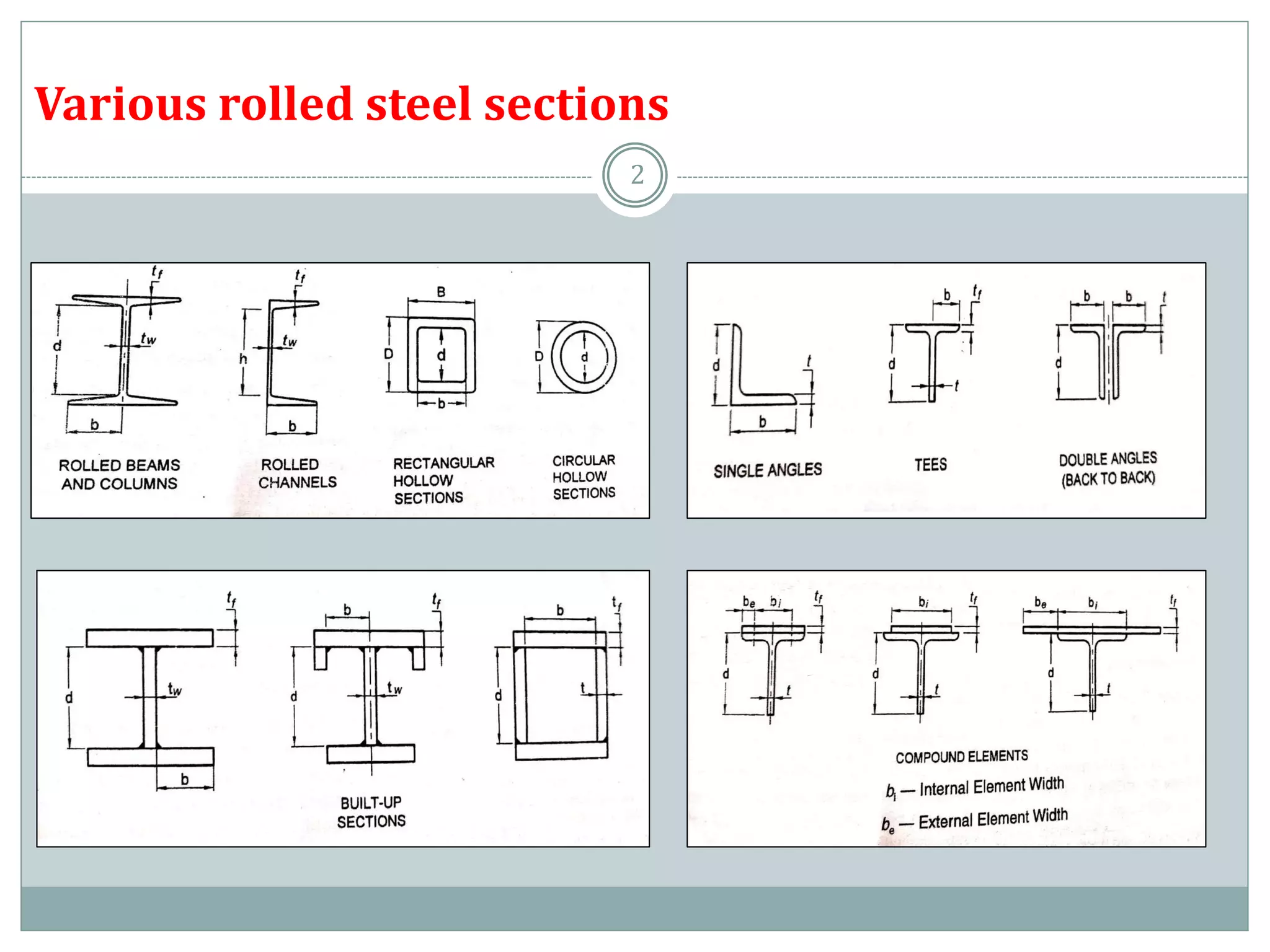 Various rolled steel sections

2

$t_f$ d $t_w$ b
ROLLED BEAMS AND COLUMNS

$t_f$ h $t_w$ b
ROLLED CHANNELS

B D d b
RECTANGULAR HOLLOW SECTIONS

D d
CIRCULAR HOLLOW SECTIONS

d t b
SINGLE ANGLES

b $t_f$ d t
TEES

b b t d
DOUBLE ANGLES (BACK TO BACK)

$t_f$ d $t_w$ b

b $t_f$ d $t_w$

b $t_f$ d t

BUILT-UP SECTIONS

$b_e$ $b_i$ $t_f$ d t

$b_i$ $t_f$ d t

$b_e$ $b_i$ $t_f$ d t

COMPOUND ELEMENTS
$b_i$ — Internal Element Width
$b_e$ — External Element Width