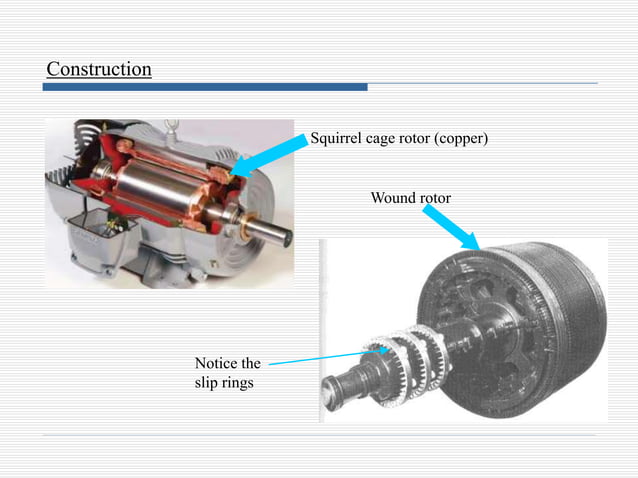 Construction

Squirrel cage rotor (copper)

Wound rotor

Notice the slip rings