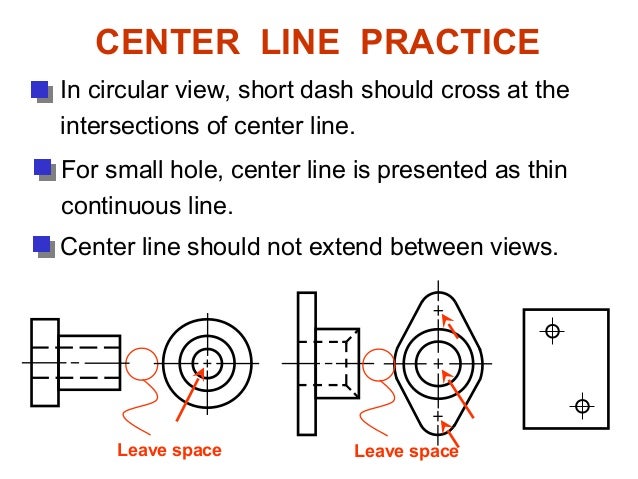 CENTER LINE PRACTICE

In circular view, short dash should cross at the intersections of center line.

For small hole, center line is presented as thin continuous line.

Center line should not extend between views.

Leave space

Leave space