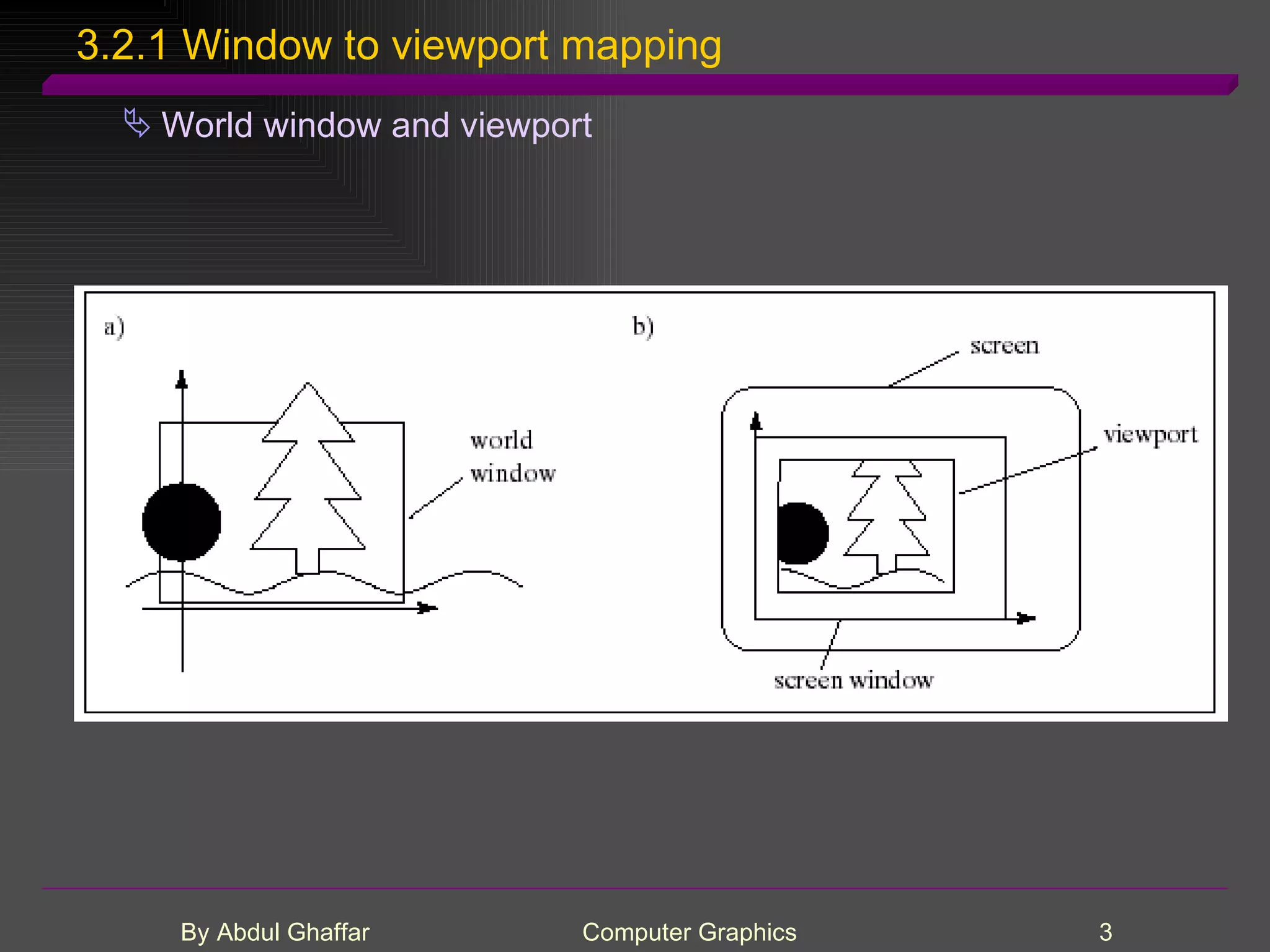 3.2.1 Window to viewport mapping

World window and viewport

a)

world window

b)

screen

viewport

screen window

By Abdul Ghaffar

Computer Graphics

3