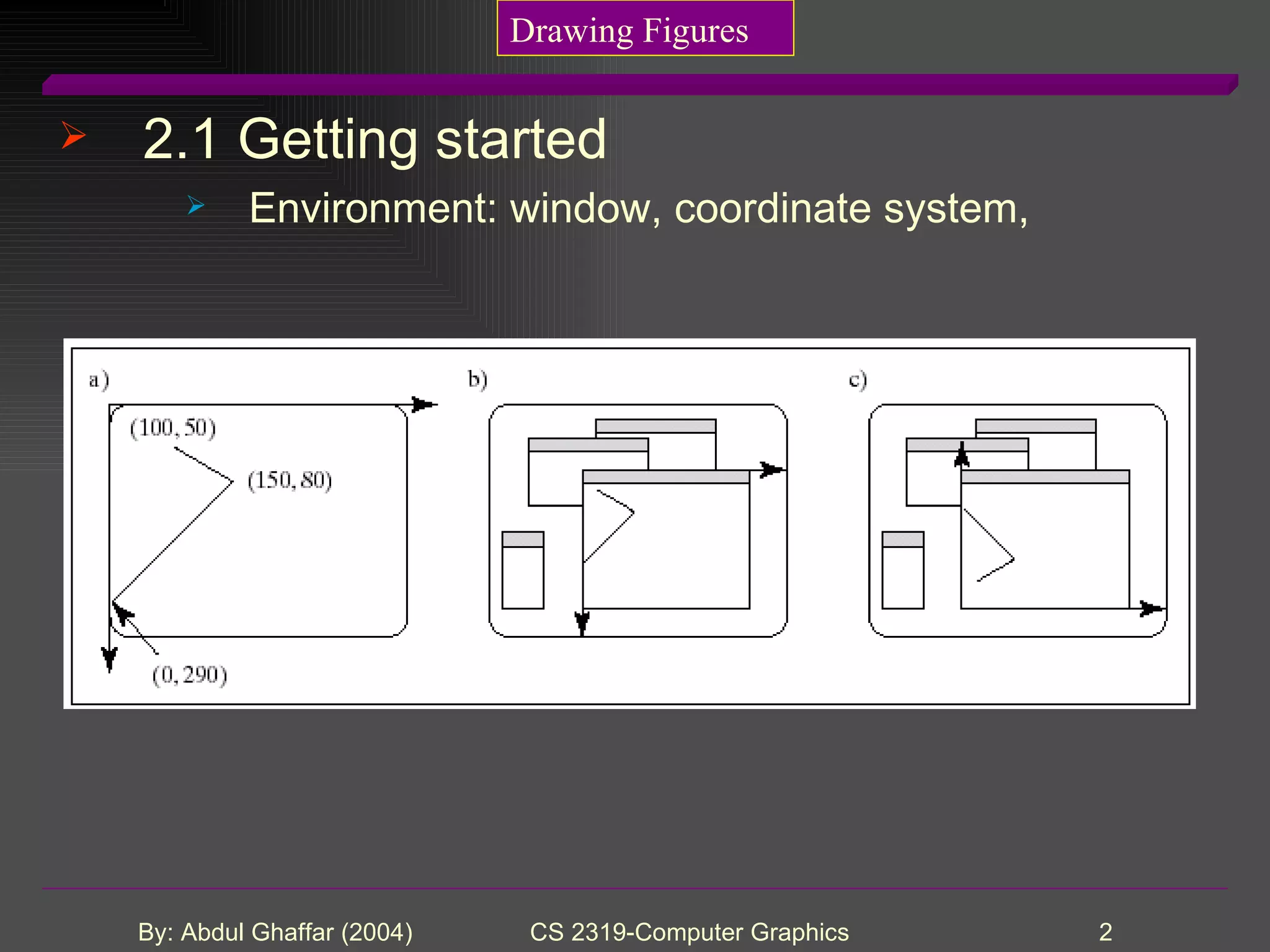 Drawing Figures

2.1 Getting started

Environment: window, coordinate system,

a)
(100, 50)
(150, 80)
(0, 290)

b)

c)

By: Abdul Ghaffar (2004)
CS 2319-Computer Graphics
2