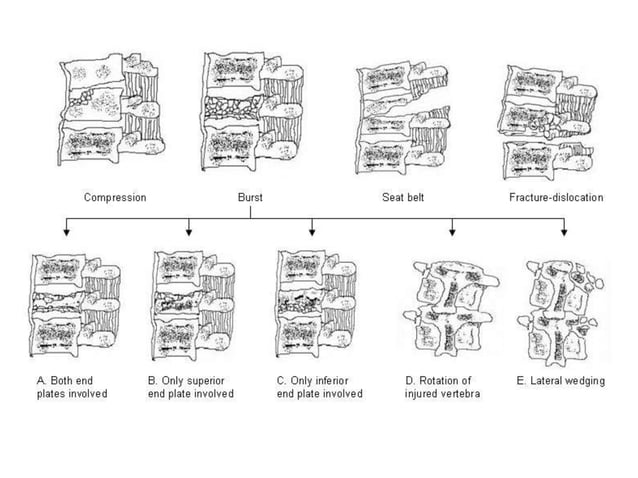 Compression

Burst

Seat belt

Fracture-dislocation

A. Both end plates involved

B. Only superior end plate involved

C. Only inferior end plate involved

D. Rotation of injured vertebra

E. Lateral wedging