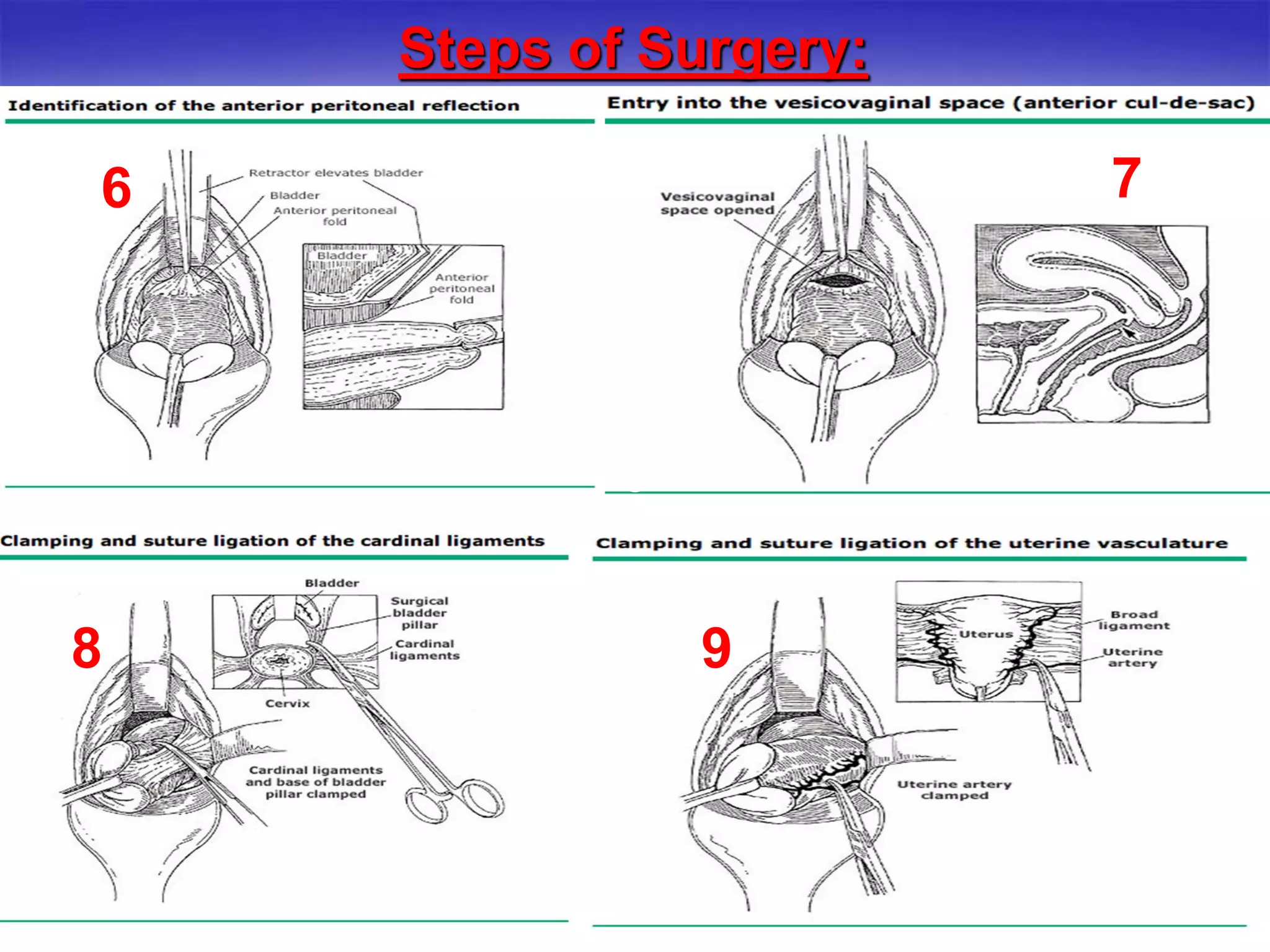 Steps of Surgery:

Identification of the anterior peritoneal reflection

6

Retractor elevates bladder
Bladder
Anterior peritoneal fold
Bladder
Anterior peritoneal fold

Entry into the vesicovaginal space (anterior cul-de-sac)

7

Vesicovaginal space opened

Clamping and suture ligation of the cardinal ligaments

8

Bladder
Surgical bladder pillar
Cardinal ligaments
Cervix
Cardinal ligaments and base of bladder pillar clamped

Clamping and suture ligation of the uterine vasculature

9

Uterus
Broad ligament
Uterine artery
Uterine artery clamped