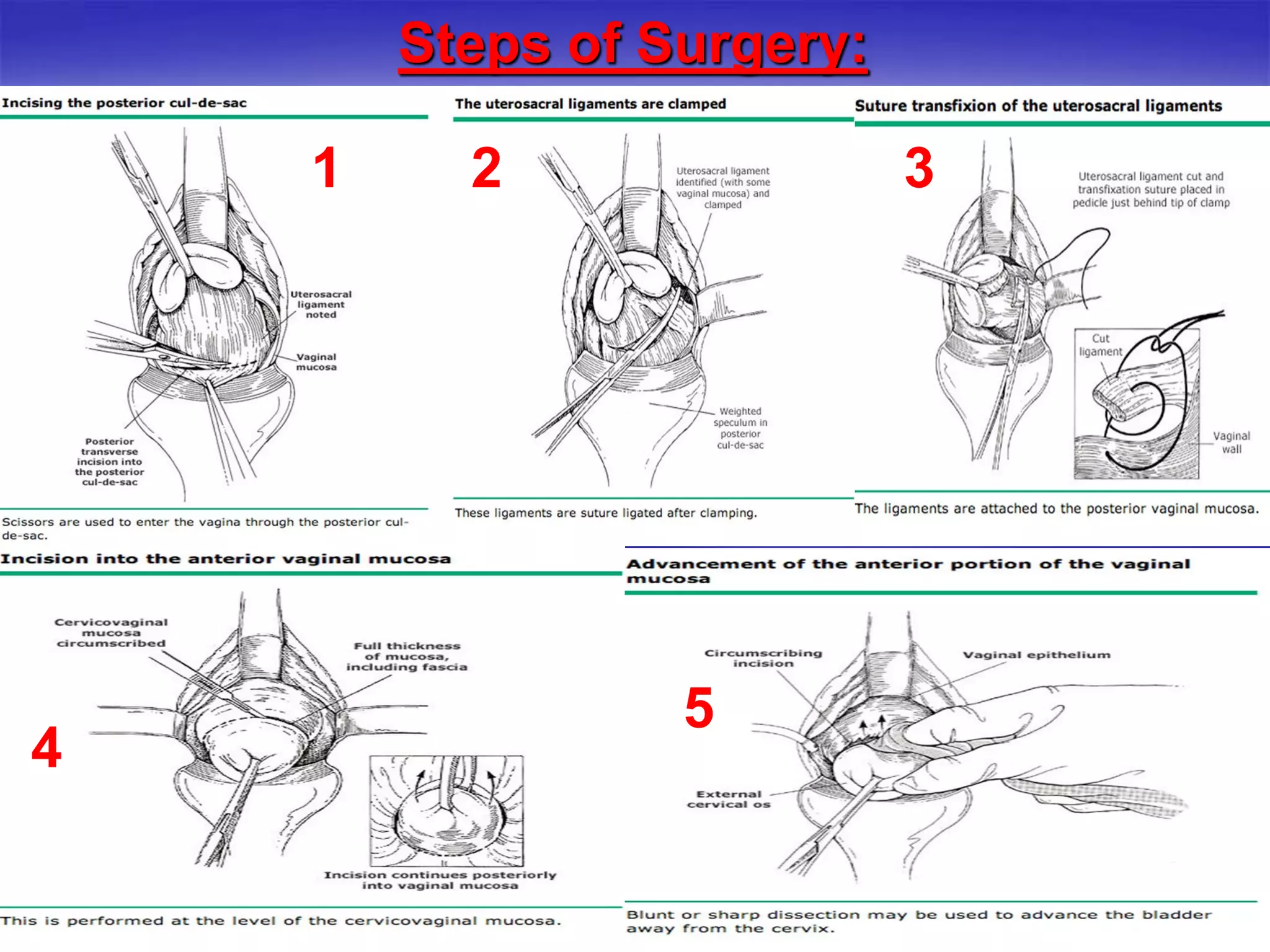 Steps of Surgery:

Incising the posterior cul-de-sac

1

Uterosacral ligament noted

Vaginal mucosa

Posterior transverse incision into the posterior cul-de-sac

Scissors are used to enter the vagina through the posterior cul-de-sac.

The uterosacral ligaments are clamped

2

Uterosacral ligament identified (with some vaginal mucosa) and clamped

Weighted speculum in posterior cul-de-sac

These ligaments are suture ligated after clamping.

Suture transfixion of the uterosacral ligaments

3

Uterosacral ligament cut and transfixation suture placed in pedicle just behind tip of clamp

Cut ligament

Vaginal wall

The ligaments are attached to the posterior vaginal mucosa.

Incision into the anterior vaginal mucosa

Cervicovaginal mucosa circumscribed

Full thickness of mucosa, including fascia

4

Incision continues posteriorly into vaginal mucosa

This is performed at the level of the cervicovaginal mucosa.

Advancement of the anterior portion of the vaginal mucosa

Circumscribing incision

Vaginal epithelium

5

External cervical os

Blunt or sharp dissection may be used to advance the bladder away from the cervix.