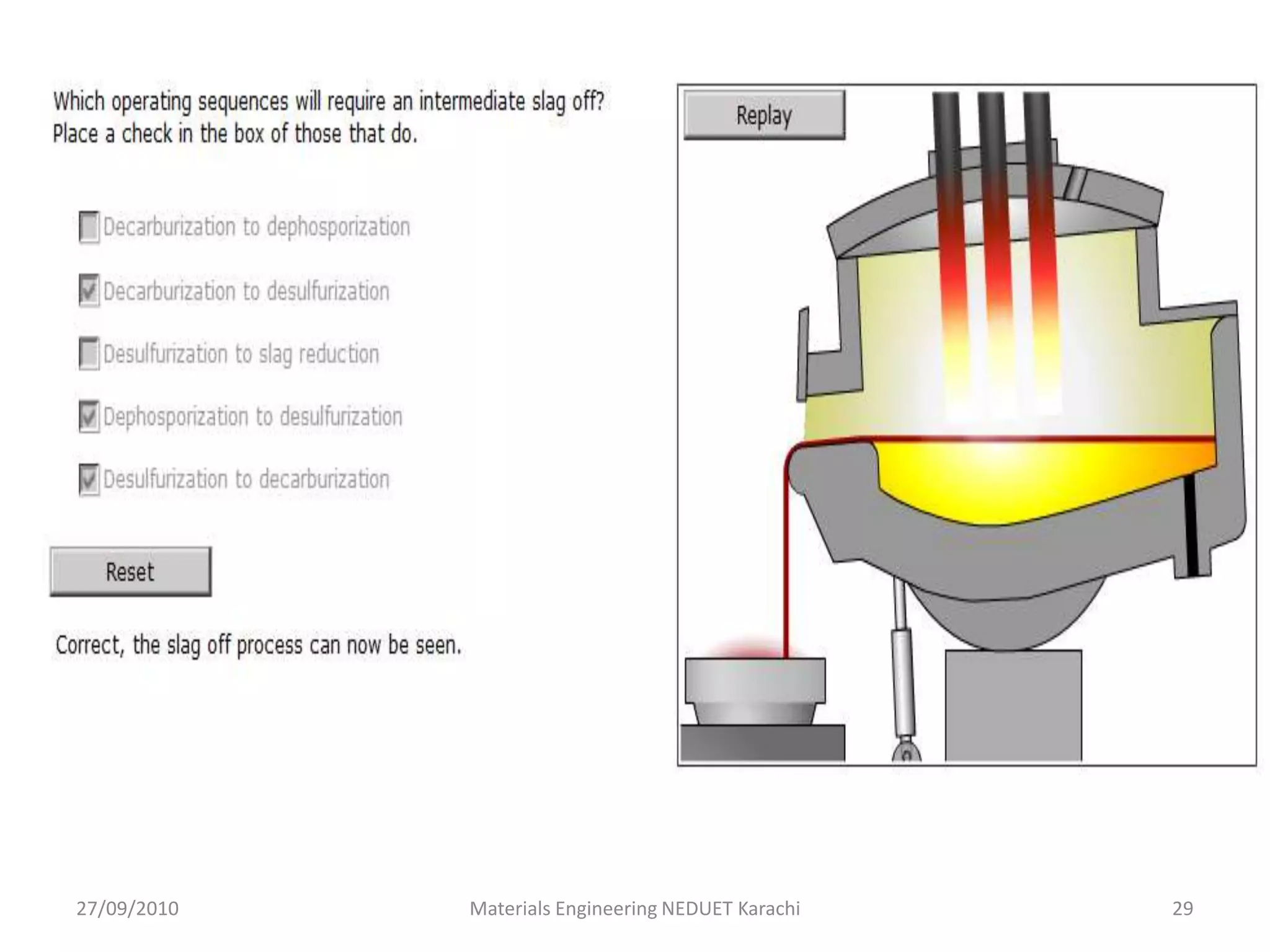 Which operating sequences will require an intermediate slag off? Place a check in the box of those that do.

☐ Decarburization to dephosporization

☑ Decarburization to desulfurization

☐ Desulfurization to slag reduction

☑ Dephosporization to desulfurization

☑ Desulfurization to decarburization

Reset

Correct, the slag off process can now be seen.

Replay

27/09/2010

Materials Engineering NEDUET Karachi

29