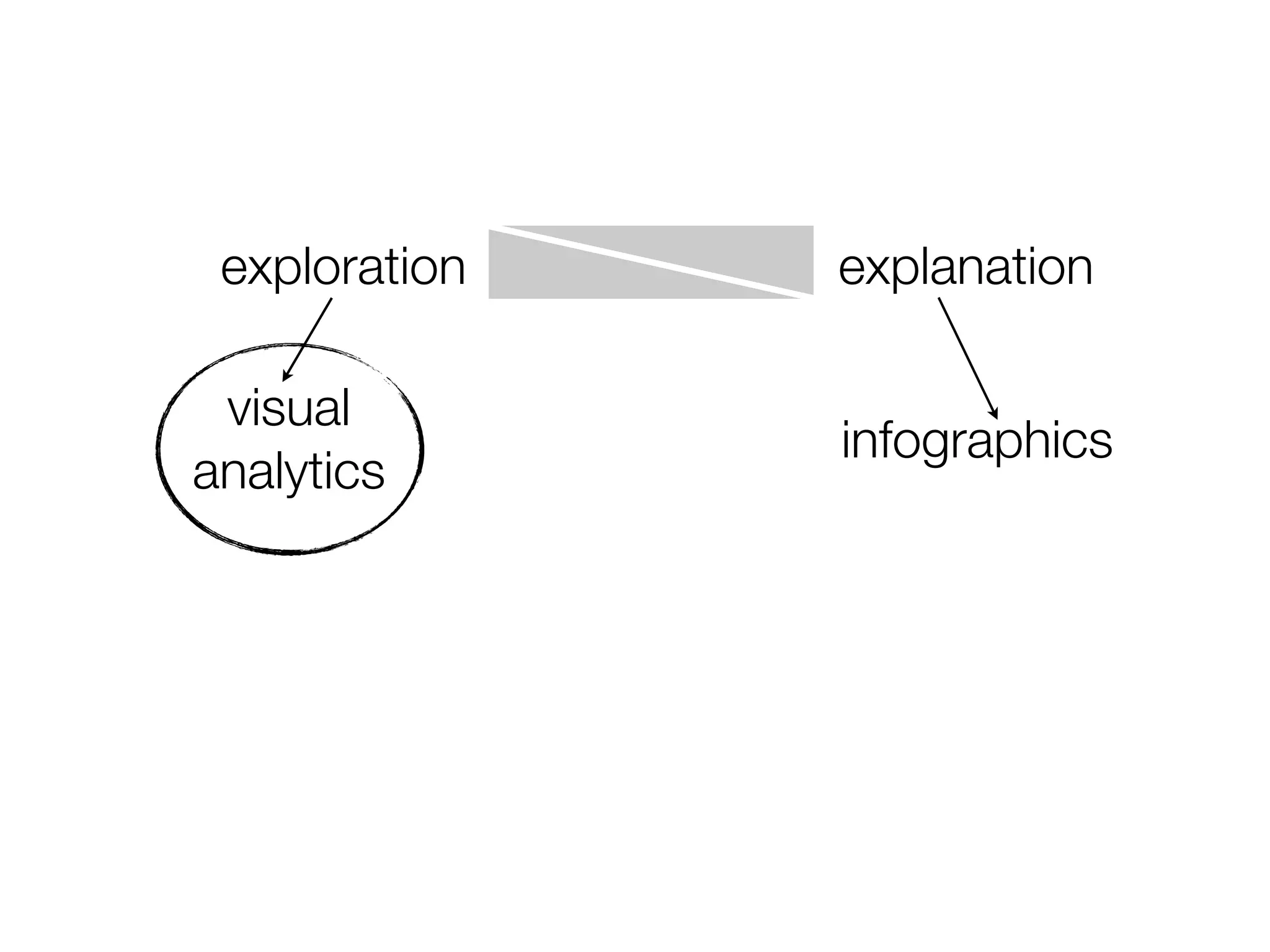 exploration

explanation

visual analytics

infographics