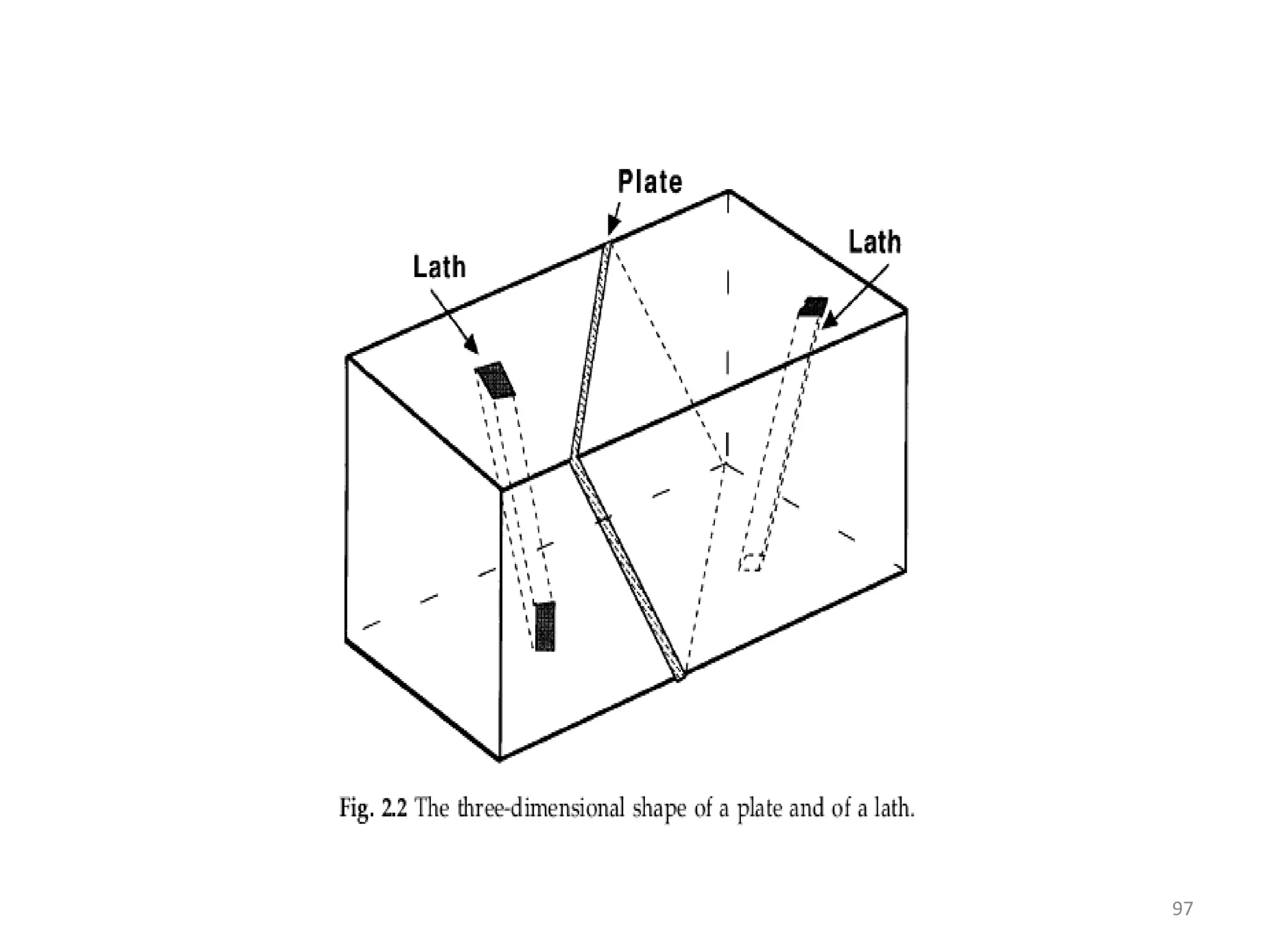 Plate

Lath

Lath

Fig. 2.2 The three-dimensional shape of a plate and of a lath.

97