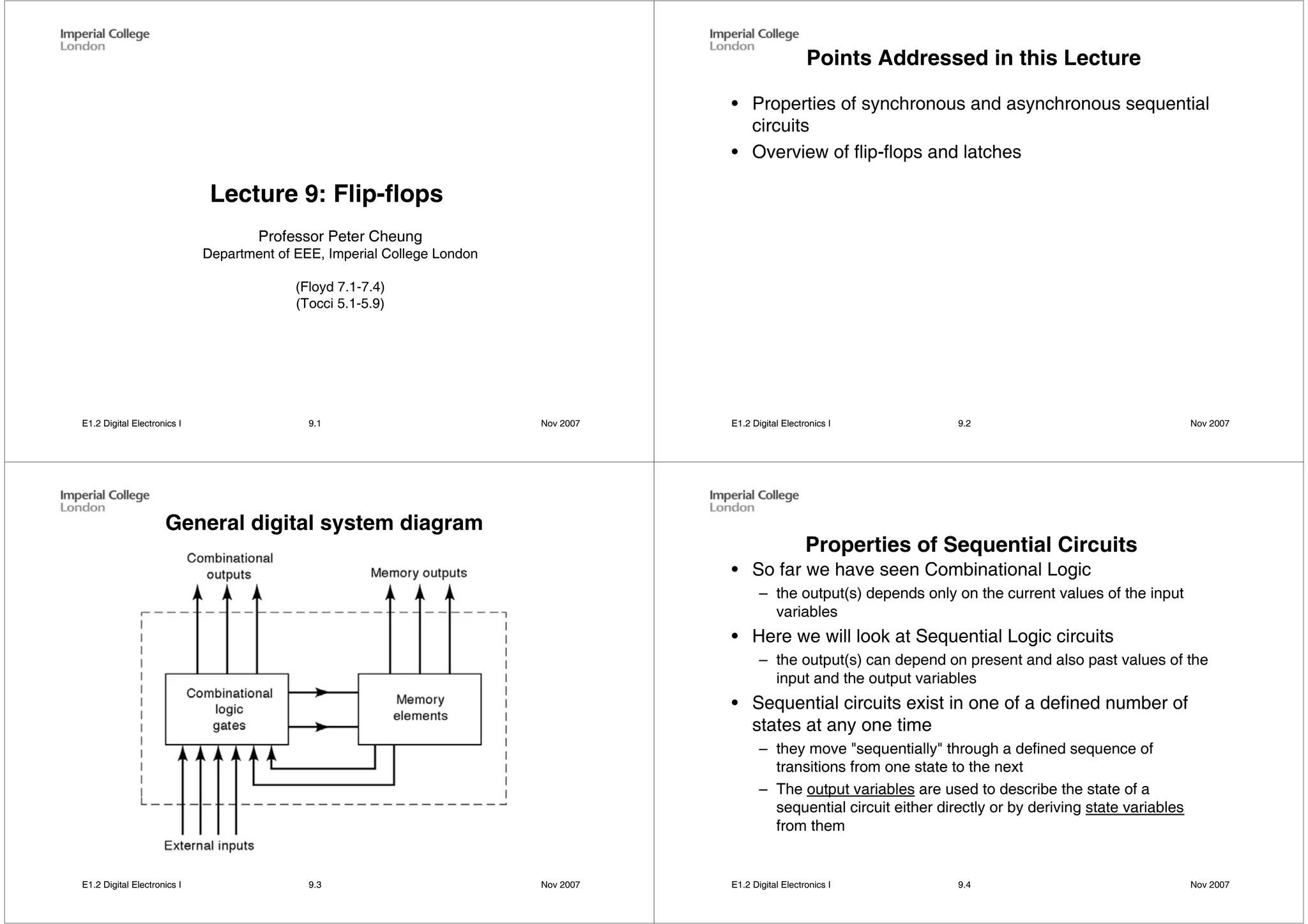 Imperial College London

Lecture 9: Flip-flops

Professor Peter Cheung
Department of EEE, Imperial College London

(Floyd 7.1-7.4)
(Tocci 5.1-5.9)

E1.2 Digital Electronics I 9.1 Nov 2007

Imperial College London

Points Addressed in this Lecture

• Properties of synchronous and asynchronous sequential circuits
• Overview of flip-flops and latches

E1.2 Digital Electronics I 9.2 Nov 2007

Imperial College London

General digital system diagram

Combinational outputs

Memory outputs

Combinational logic gates

Memory elements

External inputs

E1.2 Digital Electronics I 9.3 Nov 2007

Imperial College London

Properties of Sequential Circuits

• So far we have seen Combinational Logic
– the output(s) depends only on the current values of the input variables
• Here we will look at Sequential Logic circuits
– the output(s) can depend on present and also past values of the input and the output variables
• Sequential circuits exist in one of a defined number of states at any one time
– they move "sequentially" through a defined sequence of transitions from one state to the next
– The output variables are used to describe the state of a sequential circuit either directly or by deriving state variables from them

E1.2 Digital Electronics I 9.4 Nov 2007