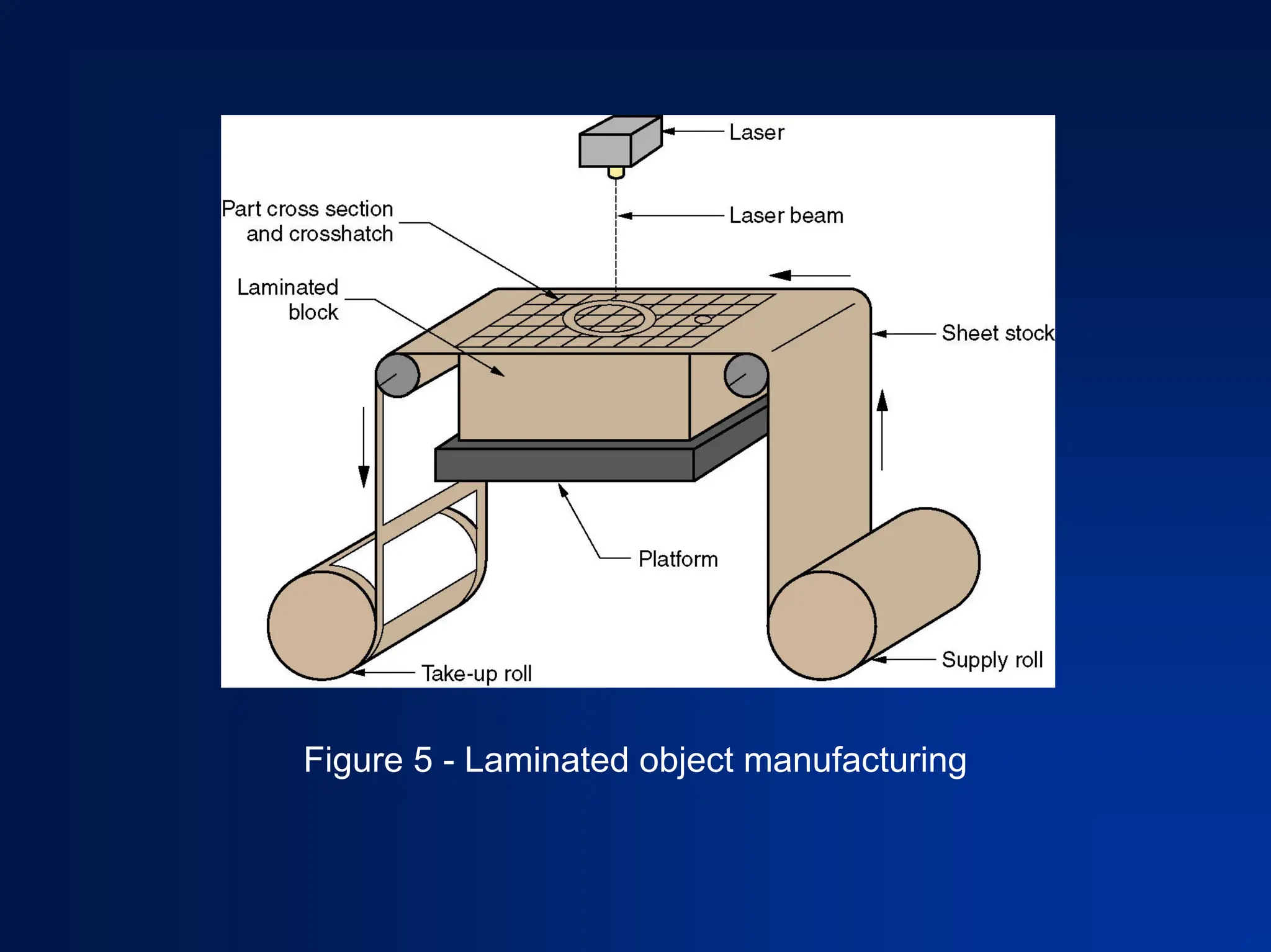 Laser

Part cross section and crosshatch

Laser beam

Laminated block

Sheet stock

Platform

Take-up roll

Supply roll

Figure 5 - Laminated object manufacturing