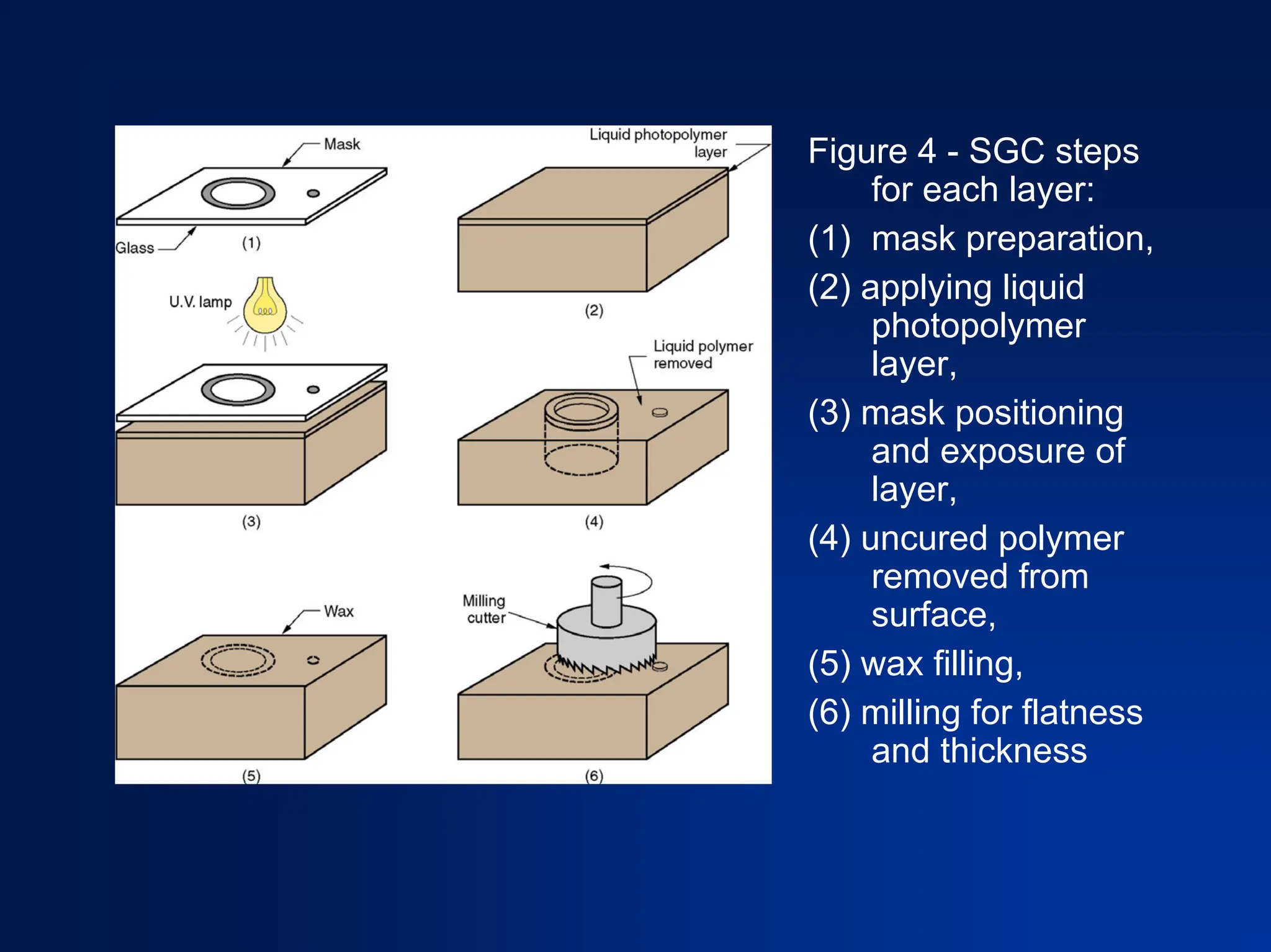 Mask

Glass

(1)

Liquid photopolymer layer

(2)

U.V. lamp

(3)

Liquid polymer removed

(4)

Wax

(5)

Milling cutter

(6)

Figure 4 - SGC steps for each layer:

(1) mask preparation,

(2) applying liquid photopolymer layer,

(3) mask positioning and exposure of layer,

(4) uncured polymer removed from surface,

(5) wax filling,

(6) milling for flatness and thickness