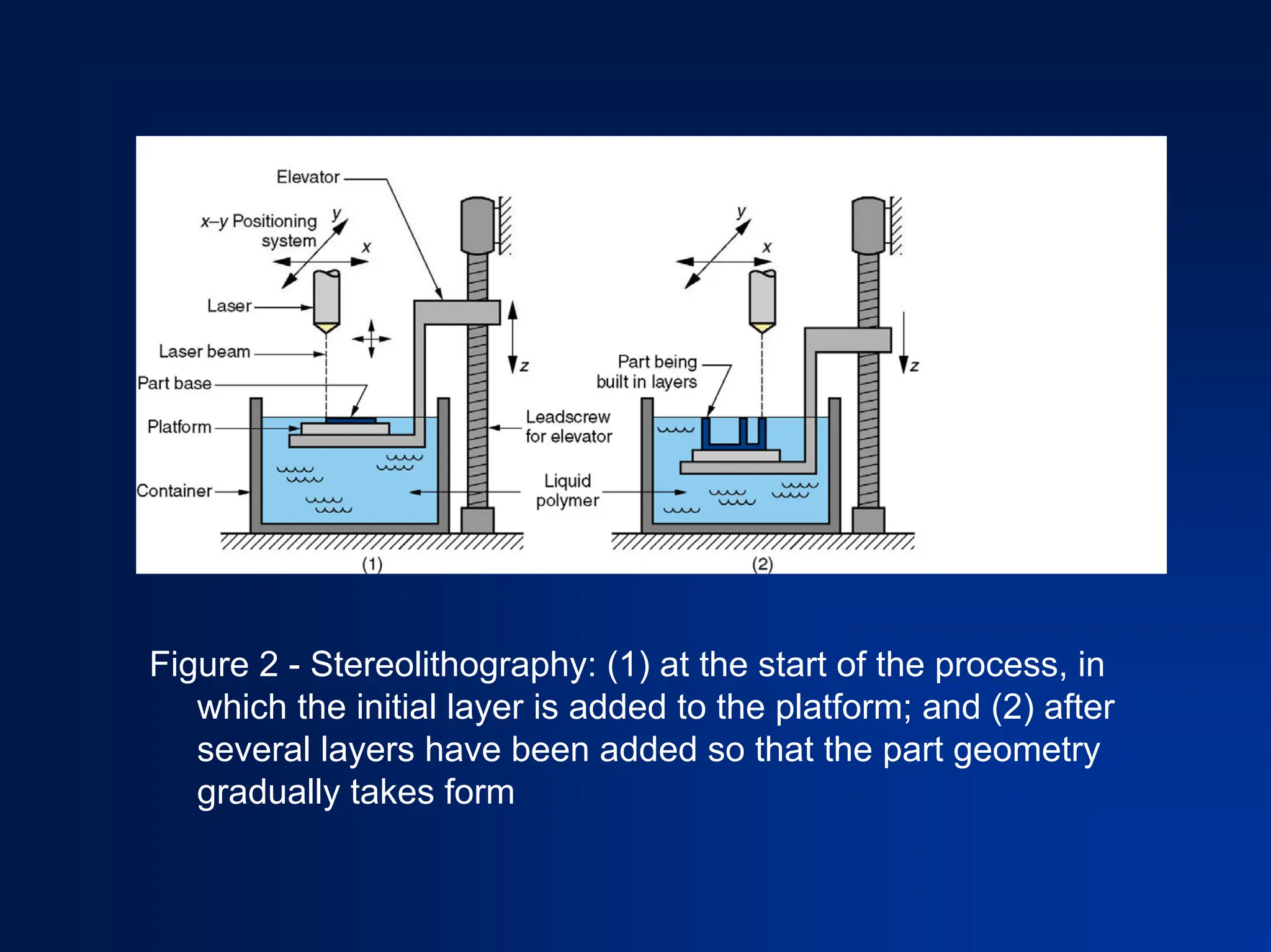 Elevator

x–y Positioning system

y

x

Laser

Laser beam

Part base

Platform

Container

z

Leadscrew for elevator

Liquid polymer

(1)

y

x

Part being built in layers

z

(2)

Figure 2 - Stereolithography: (1) at the start of the process, in which the initial layer is added to the platform; and (2) after several layers have been added so that the part geometry gradually takes form