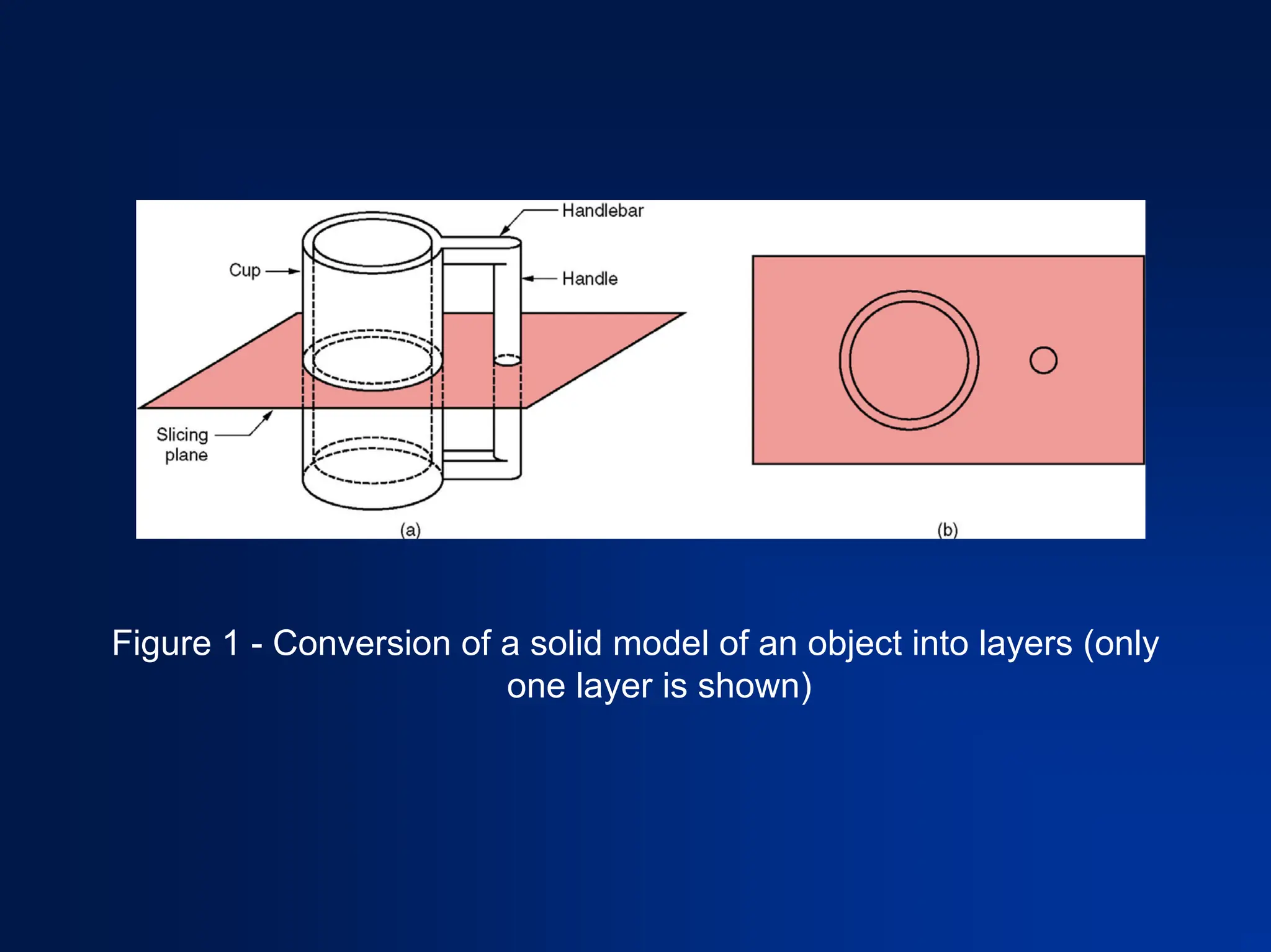 Handlebar

Cup

Handle

Slicing plane

(a)

(b)

Figure 1 - Conversion of a solid model of an object into layers (only one layer is shown)