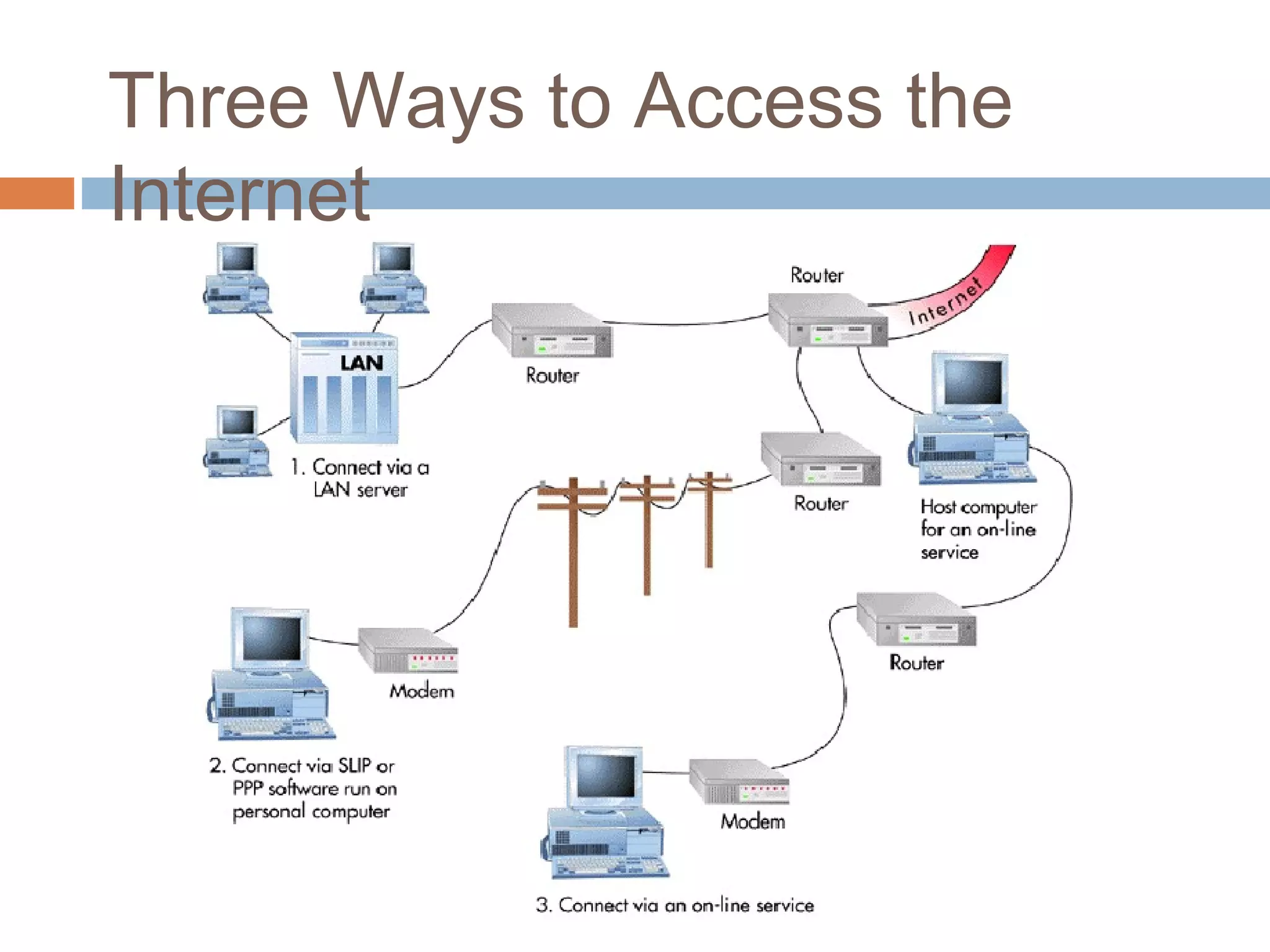 Three Ways to Access the Internet

Router

Internet

LAN

Router

1. Connect via a LAN server

Router

Host computer for an on-line service

Modem

Router

2. Connect via SLIP or PPP software run on personal computer

Modem

3. Connect via an on-line service