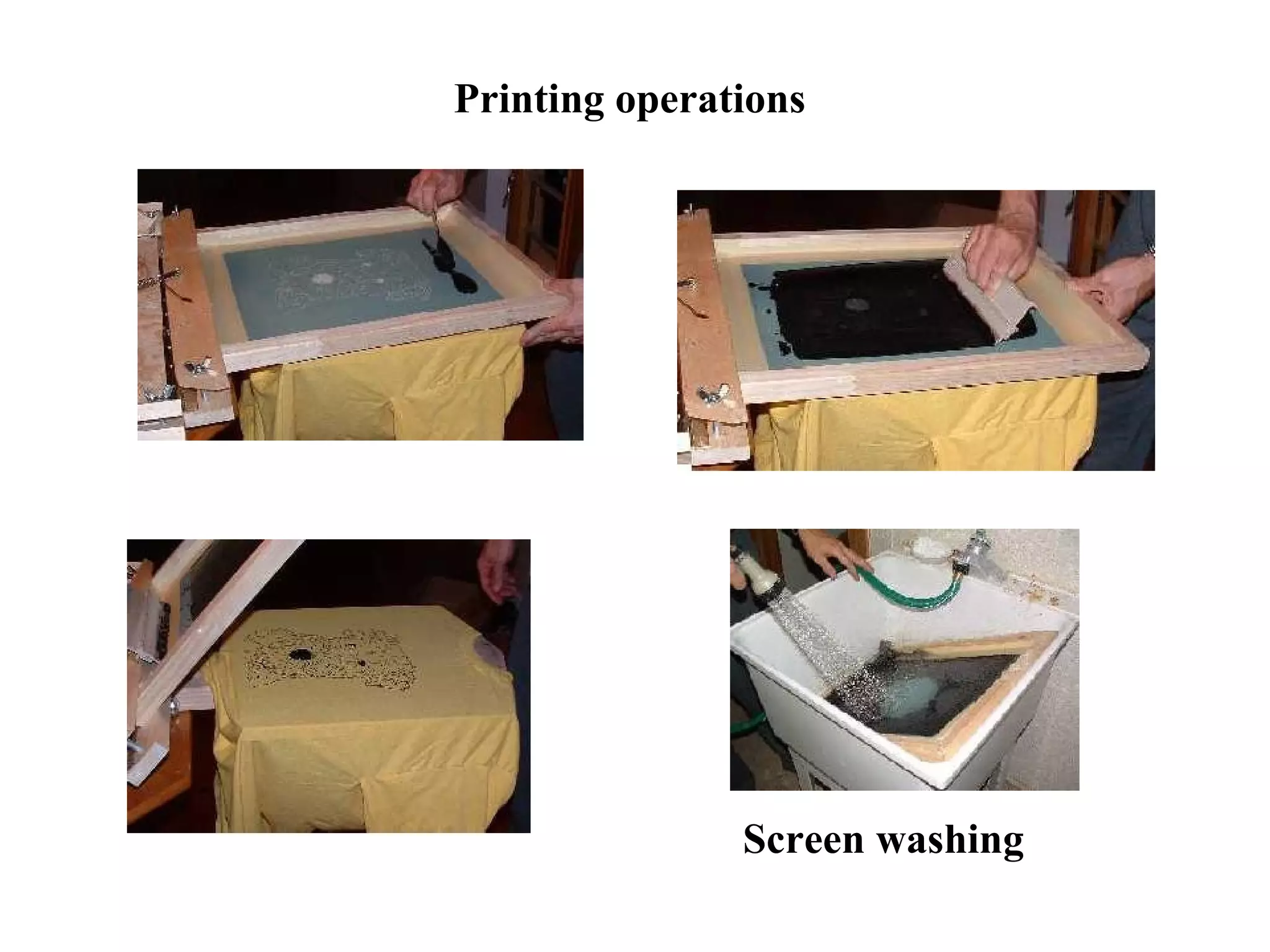 Printing operations

Screen washing