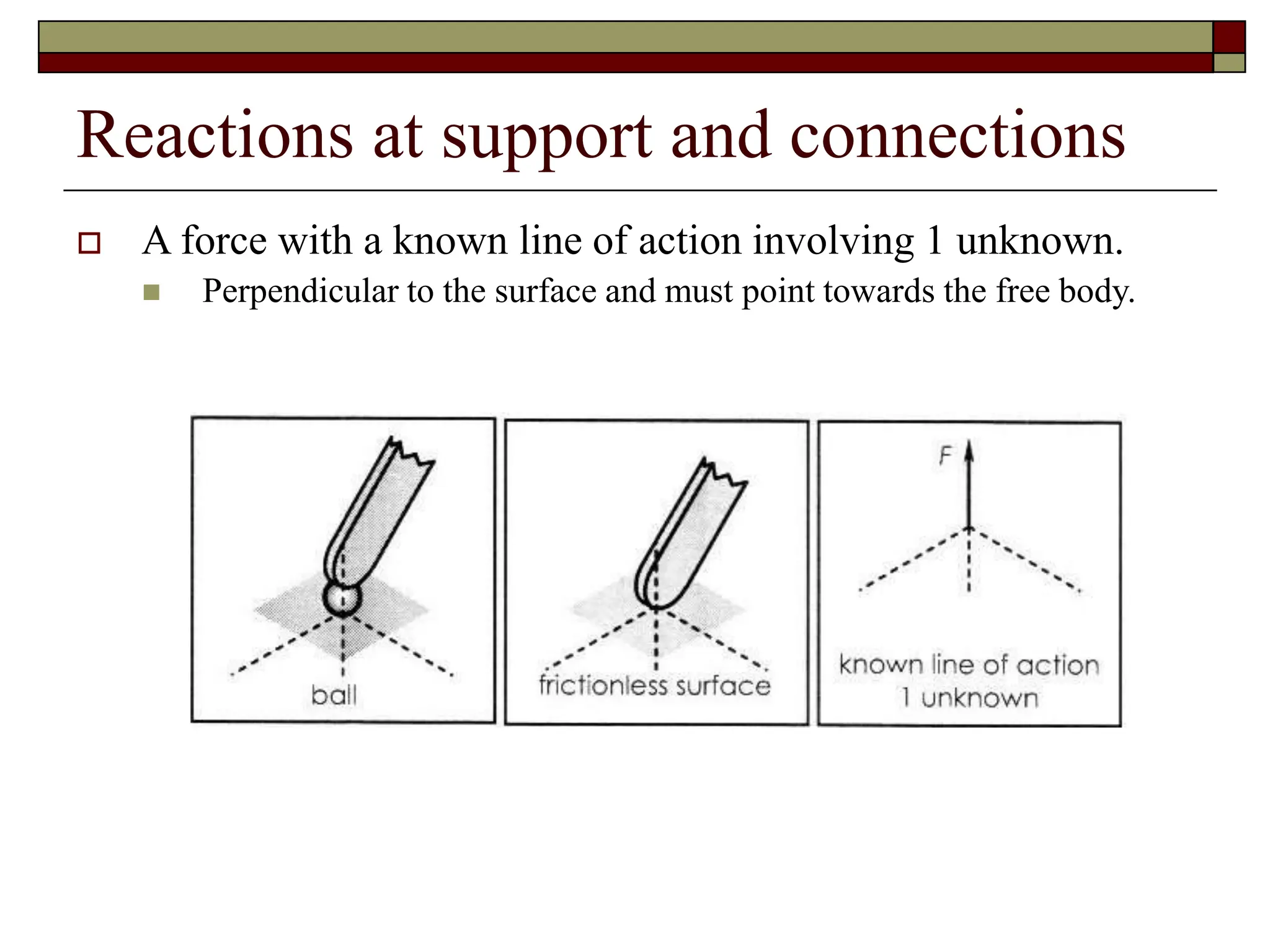 Reactions at support and connections

A force with a known line of action involving 1 unknown.

Perpendicular to the surface and must point towards the free body.

ball

frictionless surface

F

known line of action
1 unknown