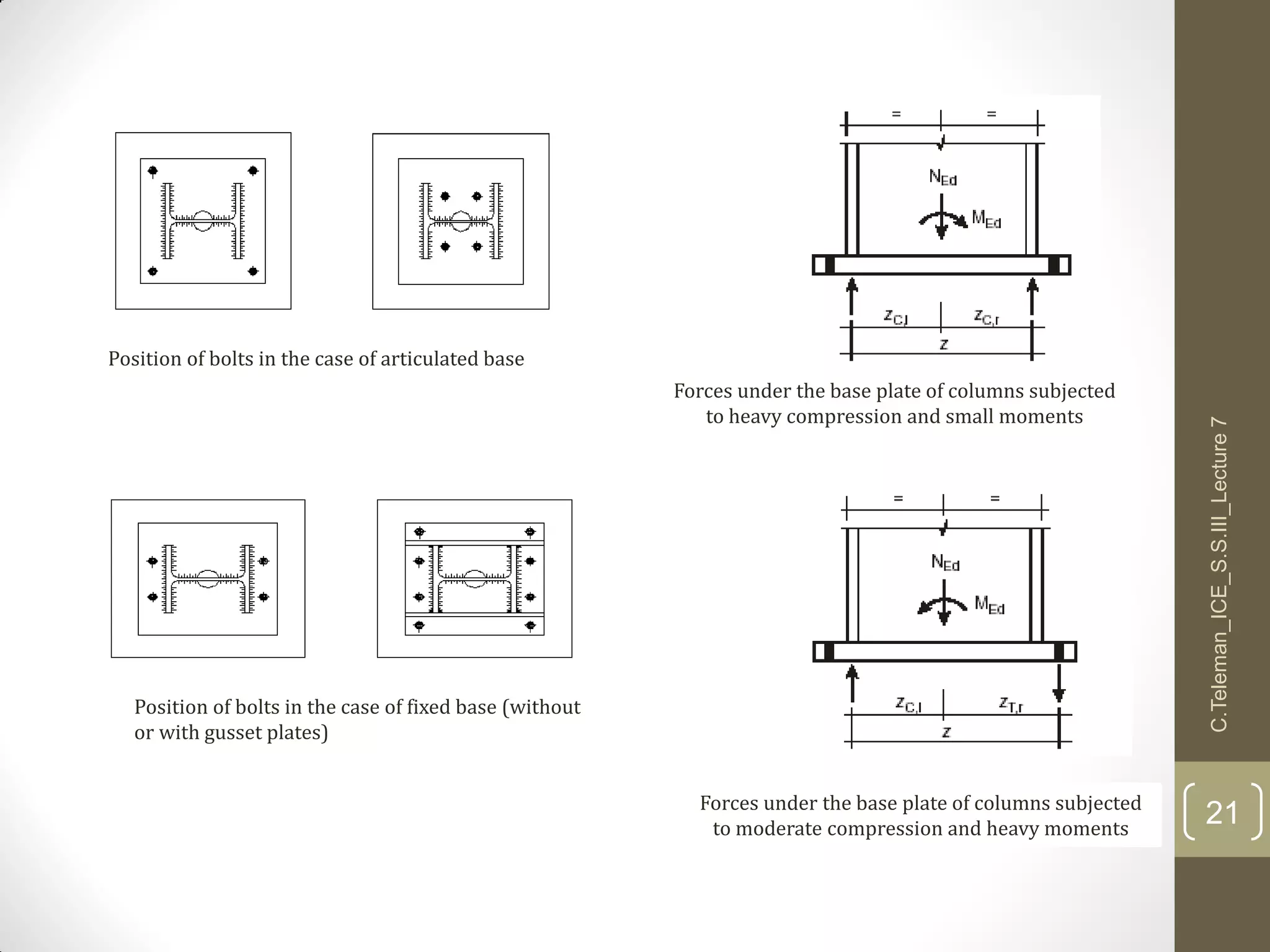 Position of bolts in the case of articulated base

=

=

$N_{Ed}$

$M_{Ed}$

$z_{C,l}$

$z_{C,r}$

$z$

Forces under the base plate of columns subjected to heavy compression and small moments

Position of bolts in the case of fixed base (without or with gusset plates)

=

=

$N_{Ed}$

$M_{Ed}$

$z_{C,l}$

$z_{T,r}$

$z$

Forces under the base plate of columns subjected to moderate compression and heavy moments

C.Teleman_ICE_S.S.III_Lecture 7

21