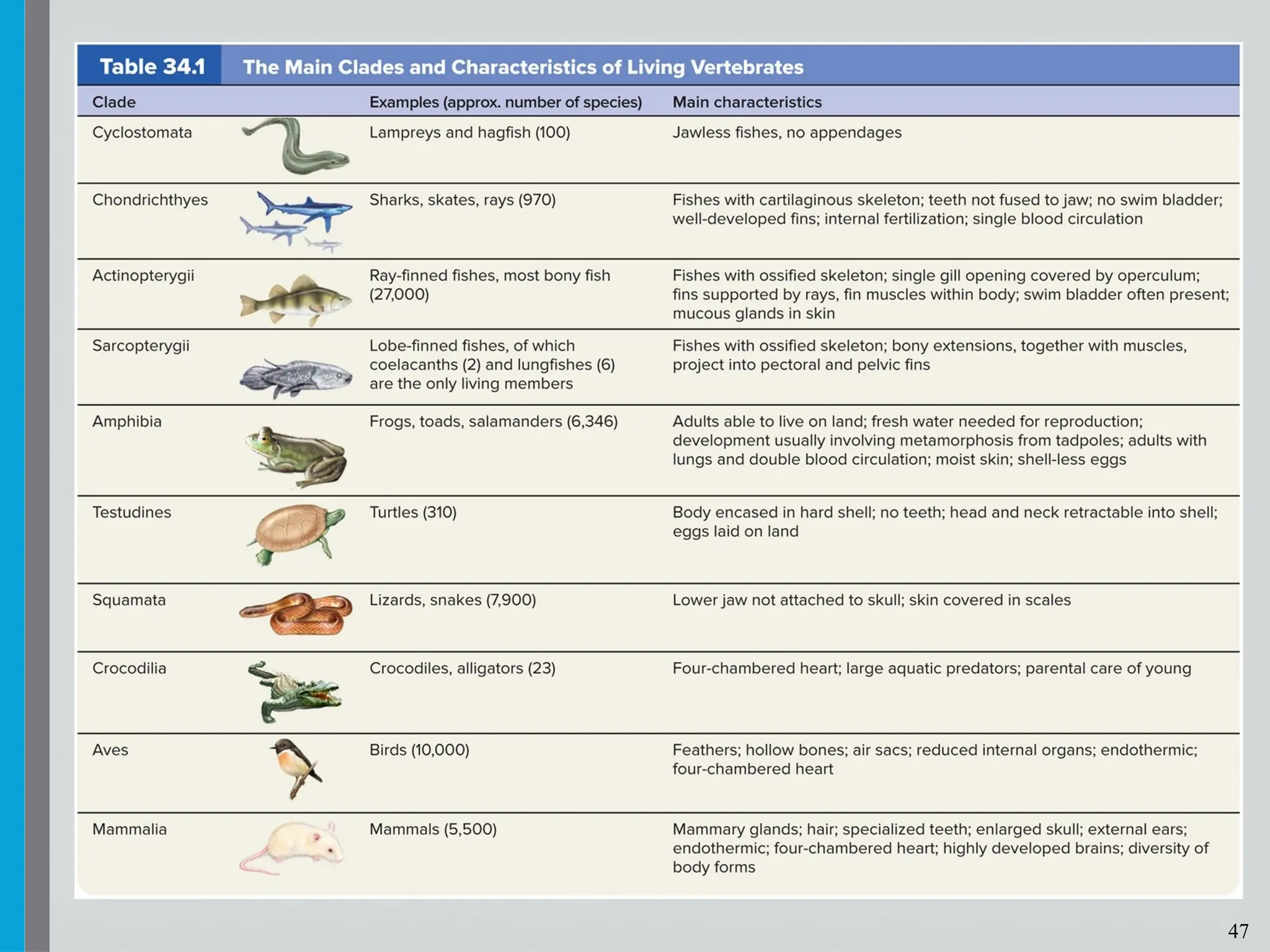 Table 34.1 The Main Clades and Characteristics of Living Vertebrates

| Clade | Examples (approx. number of species) | Main characteristics |
|---|---|---|
| Cyclostomata | Lampreys and hagfish (100) | Jawless fishes, no appendages |
| Chondrichthyes | Sharks, skates, rays (970) | Fishes with cartilaginous skeleton; teeth not fused to jaw; no swim bladder; well-developed fins; internal fertilization; single blood circulation |
| Actinopterygii | Ray-finned fishes, most bony fish (27,000) | Fishes with ossified skeleton; single gill opening covered by operculum; fins supported by rays, fin muscles within body; swim bladder often present; mucous glands in skin |
| Sarcopterygii | Lobe-finned fishes, of which coelacanths (2) and lungfishes (6) are the only living members | Fishes with ossified skeleton; bony extensions, together with muscles, project into pectoral and pelvic fins |
| Amphibia | Frogs, toads, salamanders (6,346) | Adults able to live on land; fresh water needed for reproduction; development usually involving metamorphosis from tadpoles; adults with lungs and double blood circulation; moist skin; shell-less eggs |
| Testudines | Turtles (310) | Body encased in hard shell; no teeth; head and neck retractable into shell; eggs laid on land |
| Squamata | Lizards, snakes (7,900) | Lower jaw not attached to skull; skin covered in scales |
| Crocodilia | Crocodiles, alligators (23) | Four-chambered heart; large aquatic predators; parental care of young |
| Aves | Birds (10,000) | Feathers; hollow bones; air sacs; reduced internal organs; endothermic; four-chambered heart |
| Mammalia | Mammals (5,500) | Mammary glands; hair; specialized teeth; enlarged skull; external ears; endothermic; four-chambered heart; highly developed brains; diversity of body forms |

47