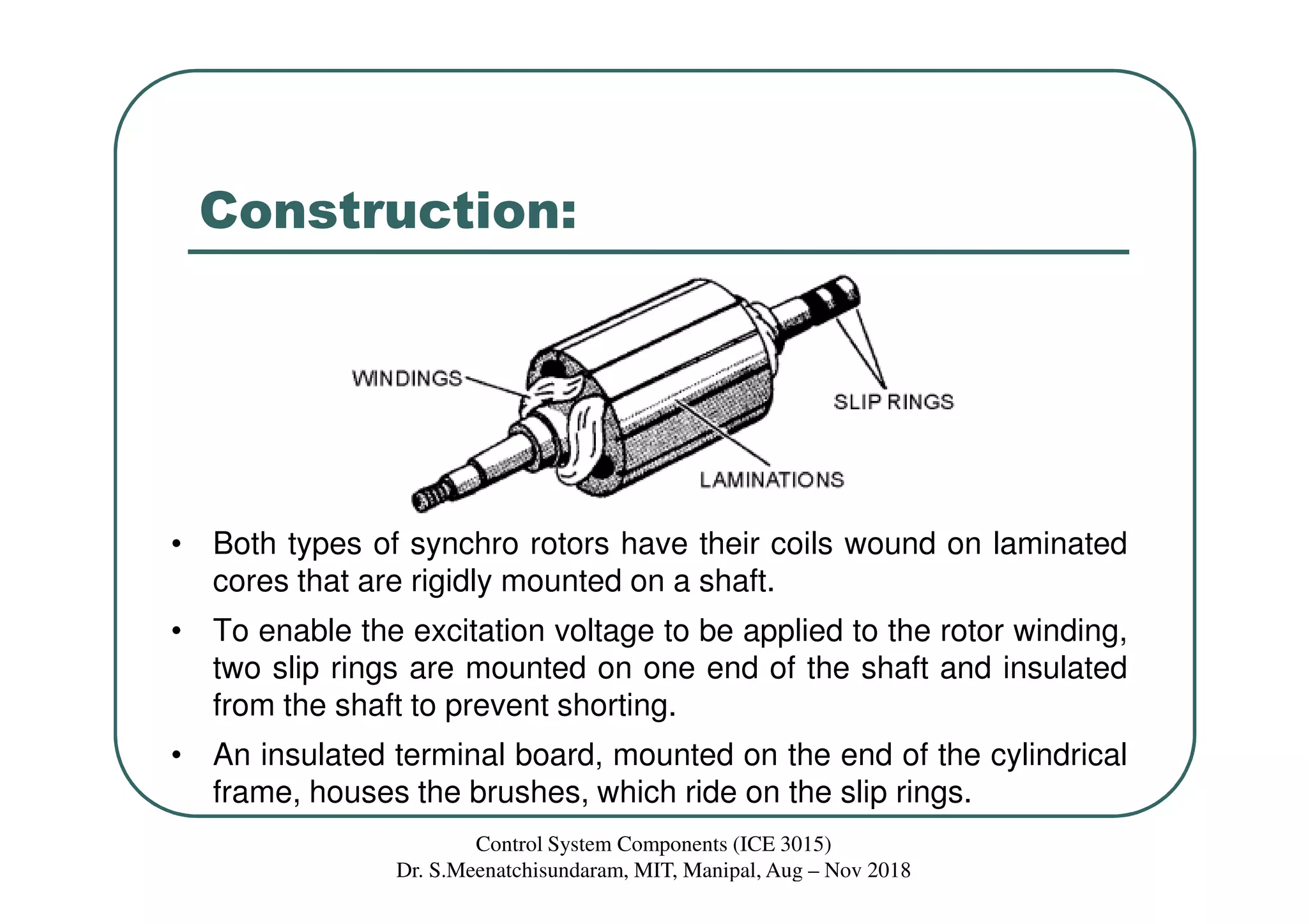 Construction:

WINDINGS

SLIP RINGS

LAMINATIONS

• Both types of synchro rotors have their coils wound on laminated cores that are rigidly mounted on a shaft.

• To enable the excitation voltage to be applied to the rotor winding, two slip rings are mounted on one end of the shaft and insulated from the shaft to prevent shorting.

• An insulated terminal board, mounted on the end of the cylindrical frame, houses the brushes, which ride on the slip rings.

Control System Components (ICE 3015)
Dr. S.Meenatchisundaram, MIT, Manipal, Aug – Nov 2018