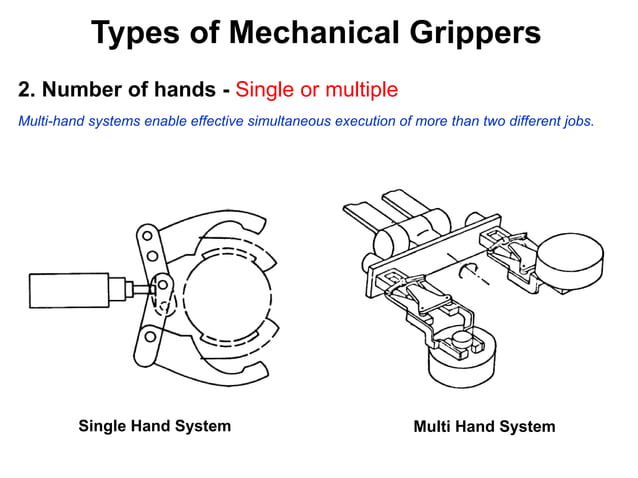 Types of Mechanical Grippers

2. Number of hands - Single or multiple

Multi-hand systems enable effective simultaneous execution of more than two different jobs.

Single Hand System

Multi Hand System