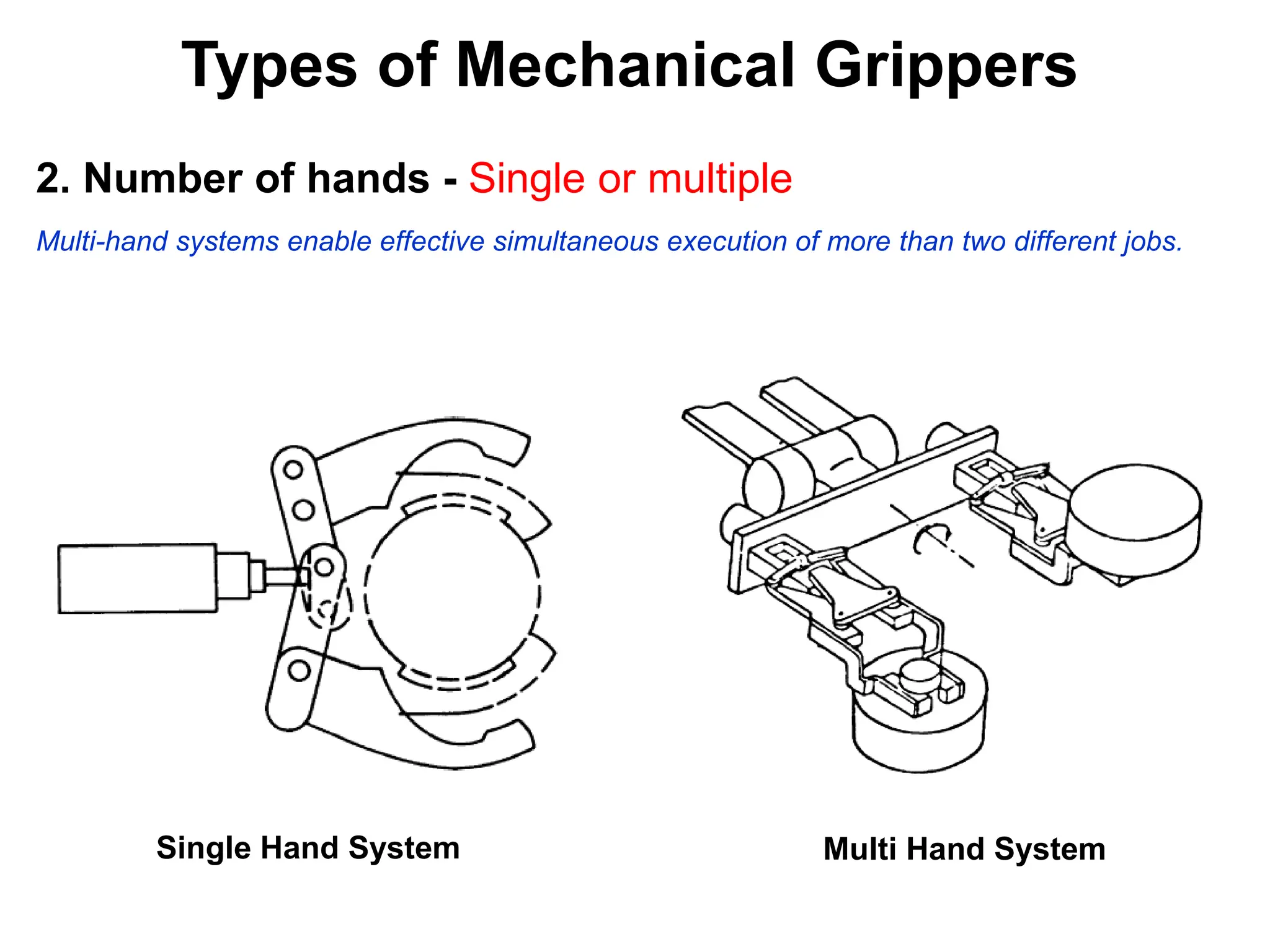 Types of Mechanical Grippers

2. Number of hands - Single or multiple

Multi-hand systems enable effective simultaneous execution of more than two different jobs.

Single Hand System

Multi Hand System