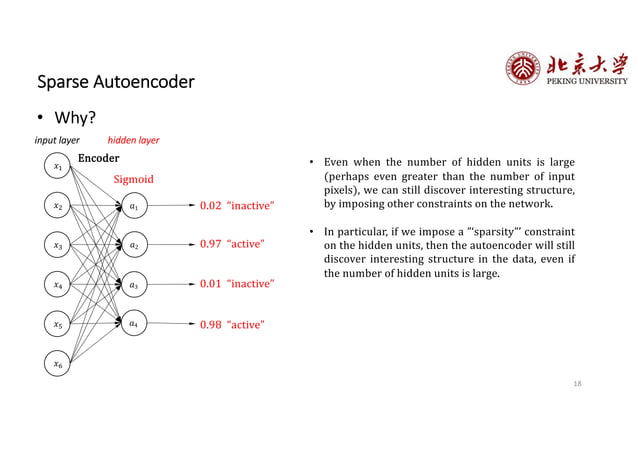 北京大学
PEKING UNIVERSITY

Sparse Autoencoder

• Why?

input layer

hidden layer

Encoder

Sigmoid

$x_1$

$x_2$

$x_3$

$x_4$

$x_5$

$x_6$

$a_1$

$a_2$

$a_3$

$a_4$

0.02 "inactive"

0.97 "active"

0.01 "inactive"

0.98 "active"

• Even when the number of hidden units is large (perhaps even greater than the number of input pixels), we can still discover interesting structure, by imposing other constraints on the network.

• In particular, if we impose a "'sparsity"' constraint on the hidden units, then the autoencoder will still discover interesting structure in the data, even if the number of hidden units is large.

18