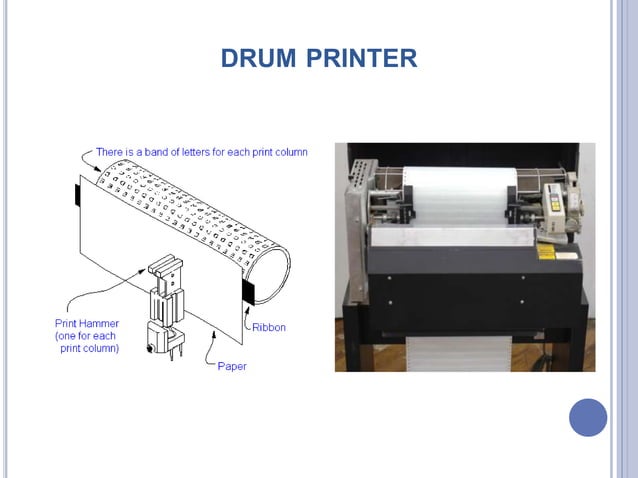 DRUM PRINTER

There is a band of letters for each print column

Print Hammer (one for each print column)

Ribbon

Paper