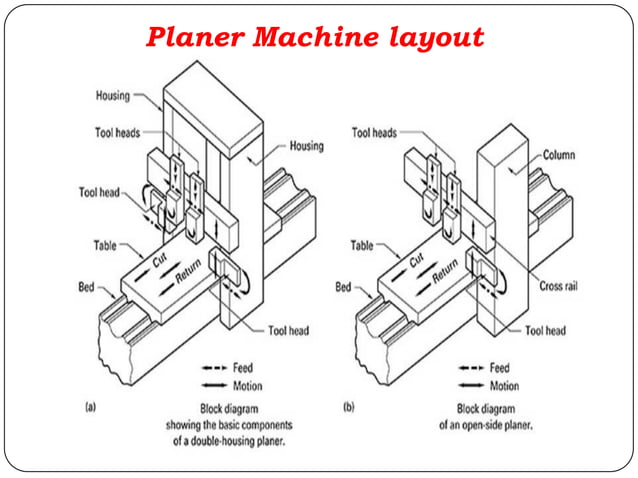 Planer Machine layout

Housing
Tool heads
Housing
Tool head
Table
Cut
Return
Bed
Tool head
Feed
Motion
(a)
Block diagram showing the basic components of a double-housing planer.

Tool heads
Column
Table
Cut
Return
Bed
Cross rail
Tool head
Feed
Motion
(b)
Block diagram of an open-side planer.