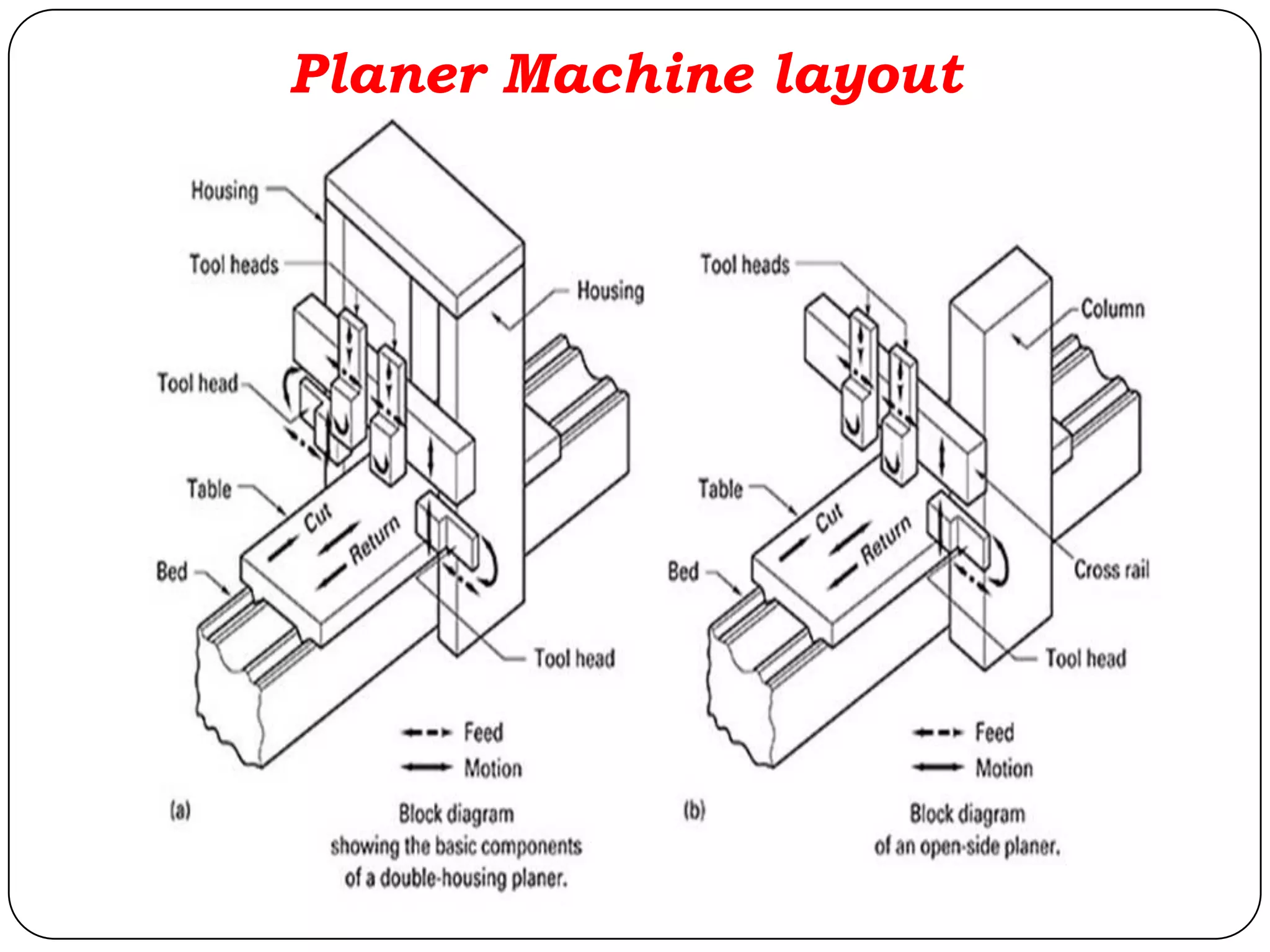 Planer Machine layout

Housing

Tool heads

Housing

Tool head

Table

Cut

Return

Bed

Tool head

Feed

Motion

(a)

Block diagram showing the basic components of a double-housing planer.

Tool heads

Column

Table

Cut

Return

Bed

Cross rail

Tool head

Feed

Motion

(b)

Block diagram of an open-side planer.