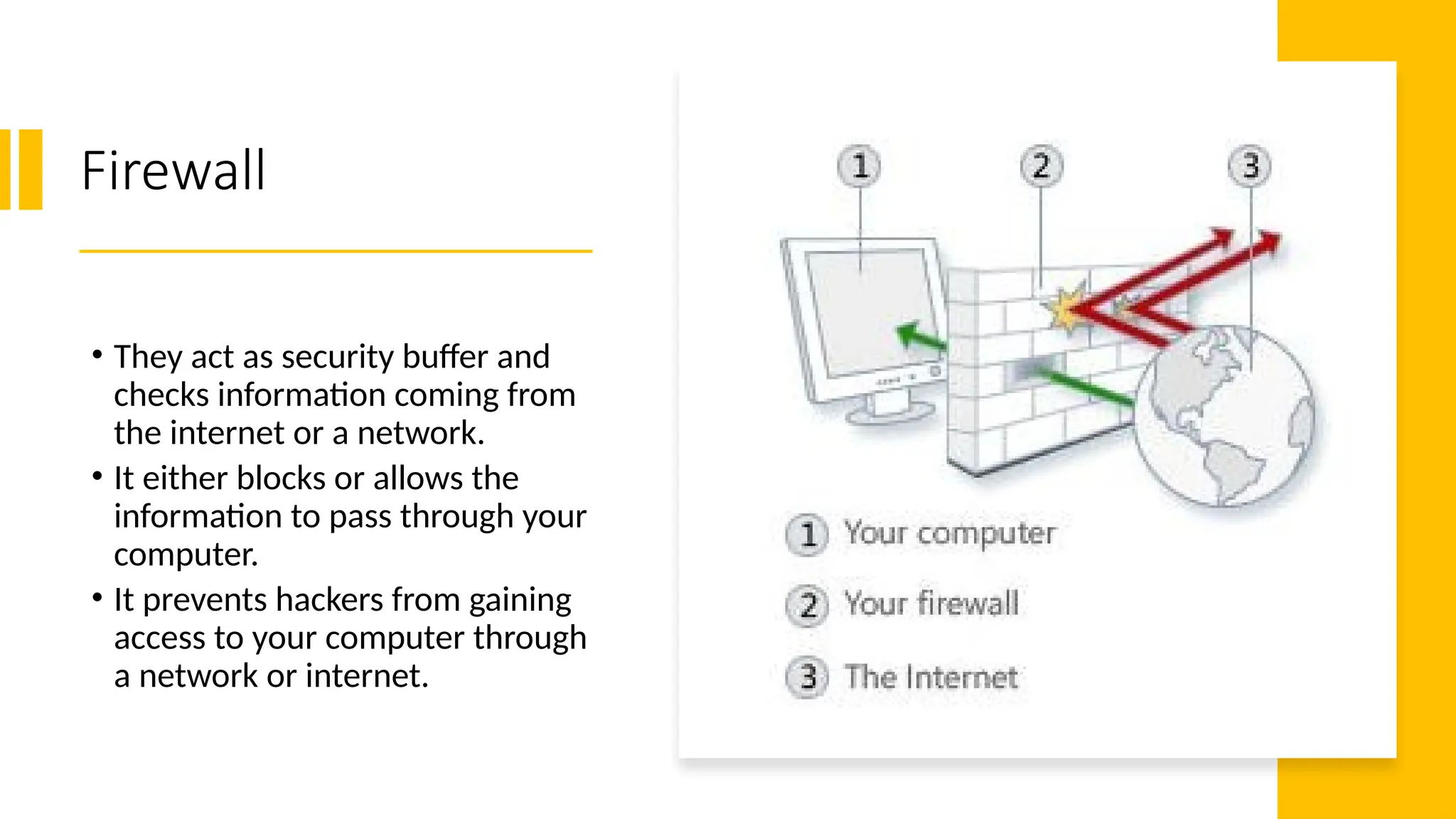 Firewall

• They act as security buffer and checks information coming from the internet or a network.
• It either blocks or allows the information to pass through your computer.
• It prevents hackers from gaining access to your computer through a network or internet.

1 2 3

1 Your computer
2 Your firewall
3 The Internet