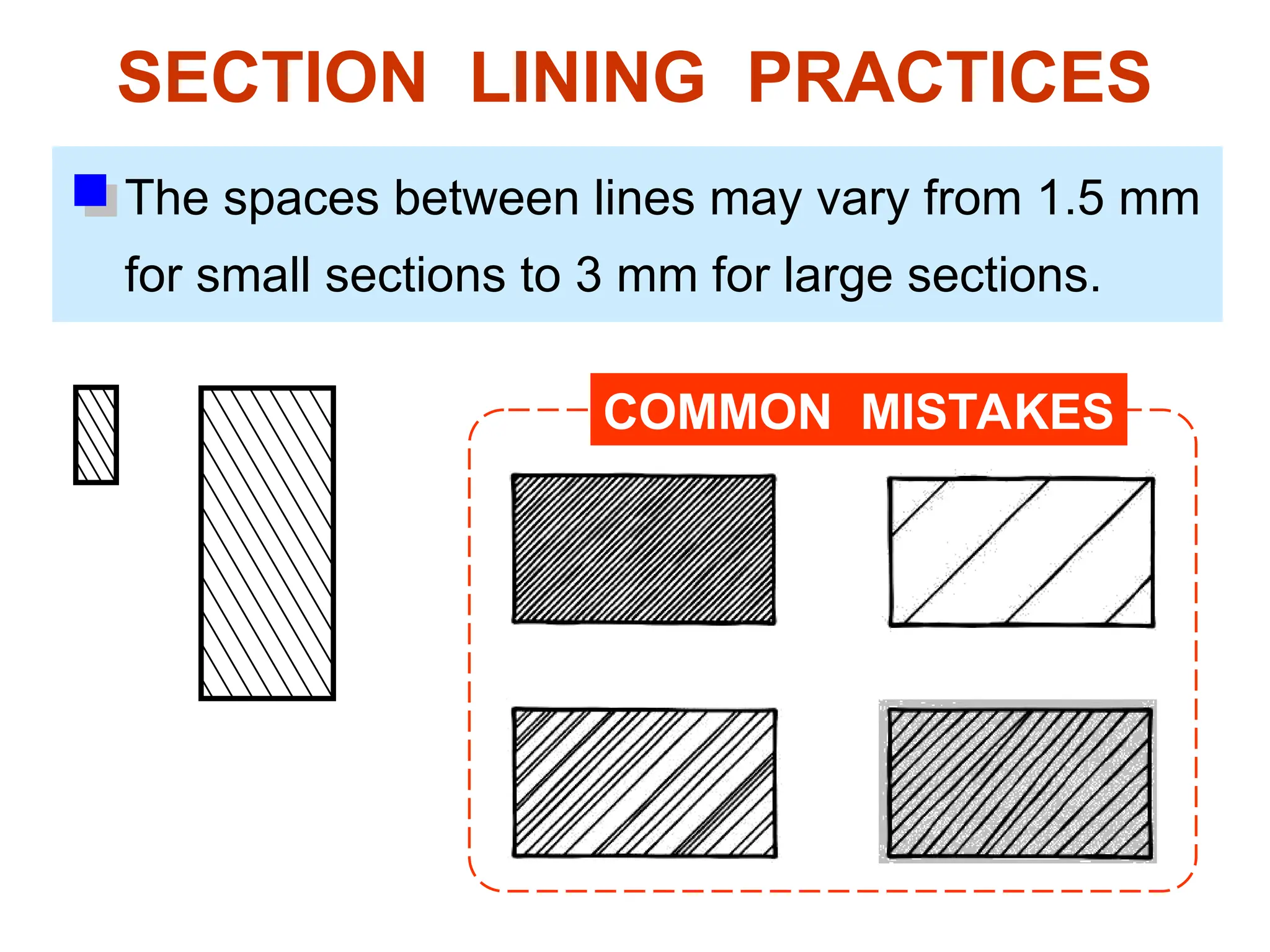 SECTION LINING PRACTICES

The spaces between lines may vary from 1.5 mm for small sections to 3 mm for large sections.

COMMON MISTAKES