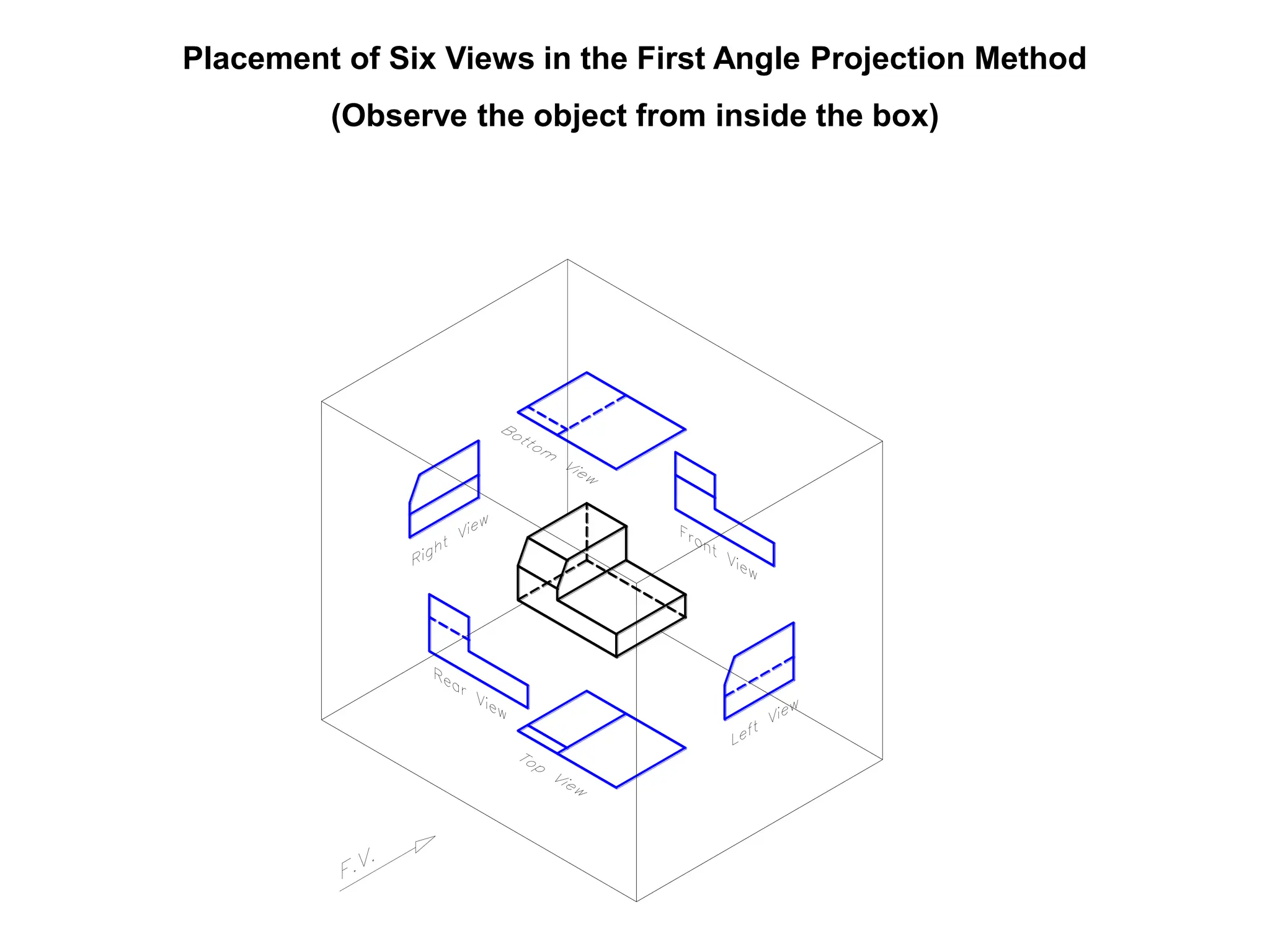 Placement of Six Views in the First Angle Projection Method

(Observe the object from inside the box)

Bottom View

Right View

Front View

Rear View

Left View

Top View

F.V.