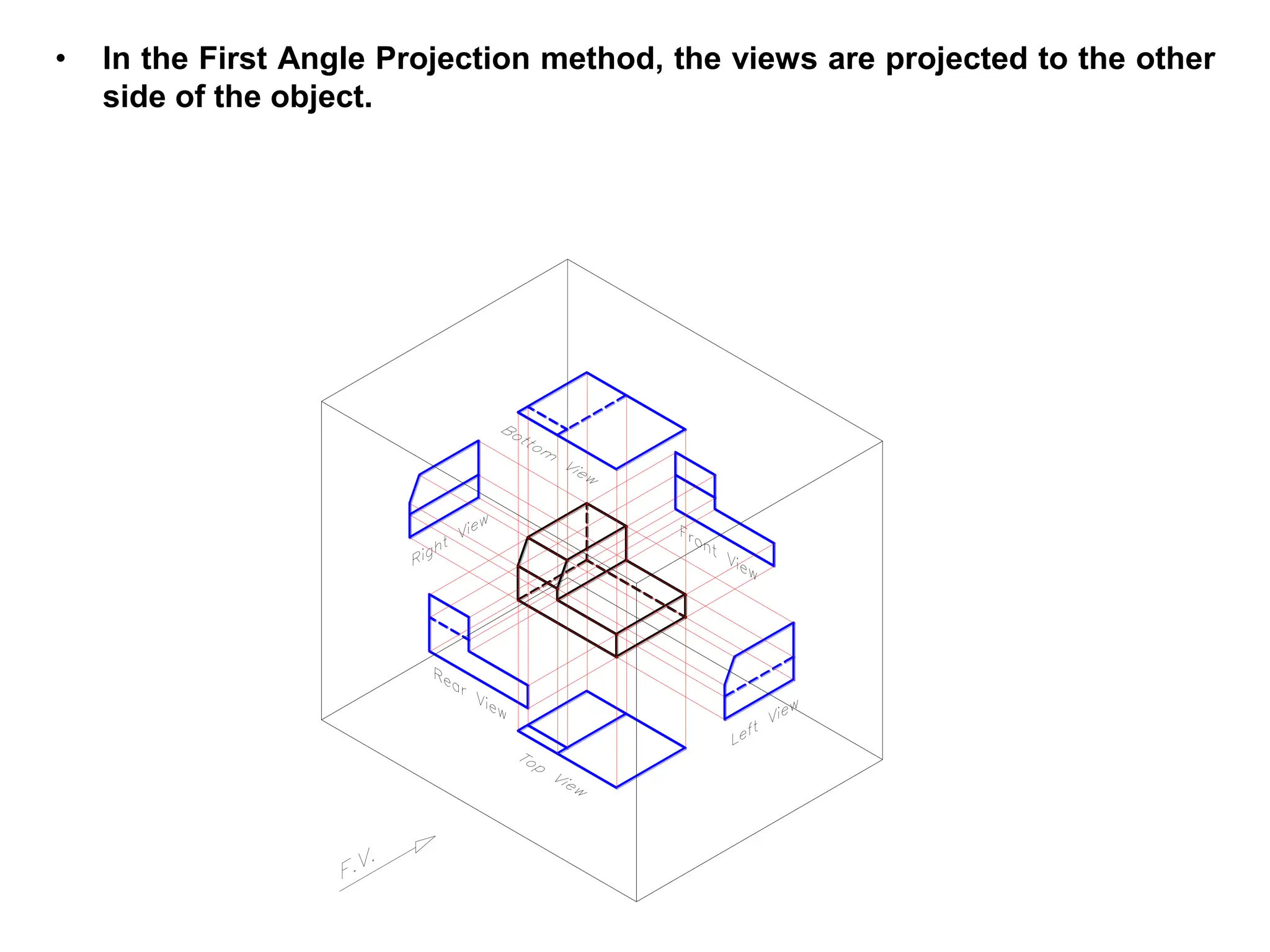 • In the First Angle Projection method, the views are projected to the other side of the object.

Bottom View

Right View

Front View

Rear View

Left View

Top View

F.V.