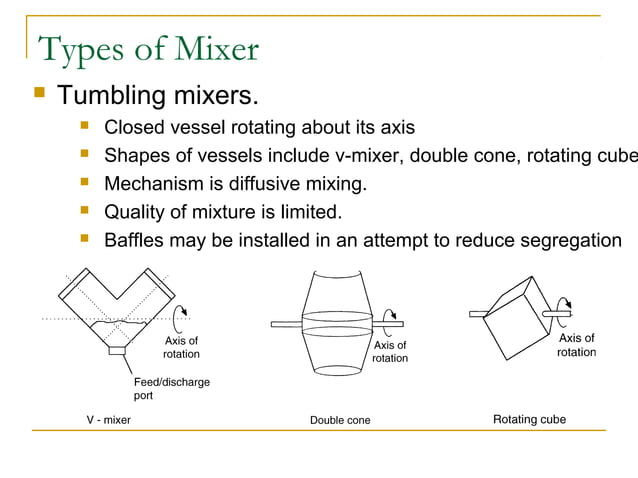 Types of Mixer

Tumbling mixers.

Closed vessel rotating about its axis

Shapes of vessels include v-mixer, double cone, rotating cube

Mechanism is diffusive mixing.

Quality of mixture is limited.

Baffles may be installed in an attempt to reduce segregation

Axis of rotation

Feed/discharge port

V - mixer

Axis of rotation

Double cone

Axis of rotation

Rotating cube