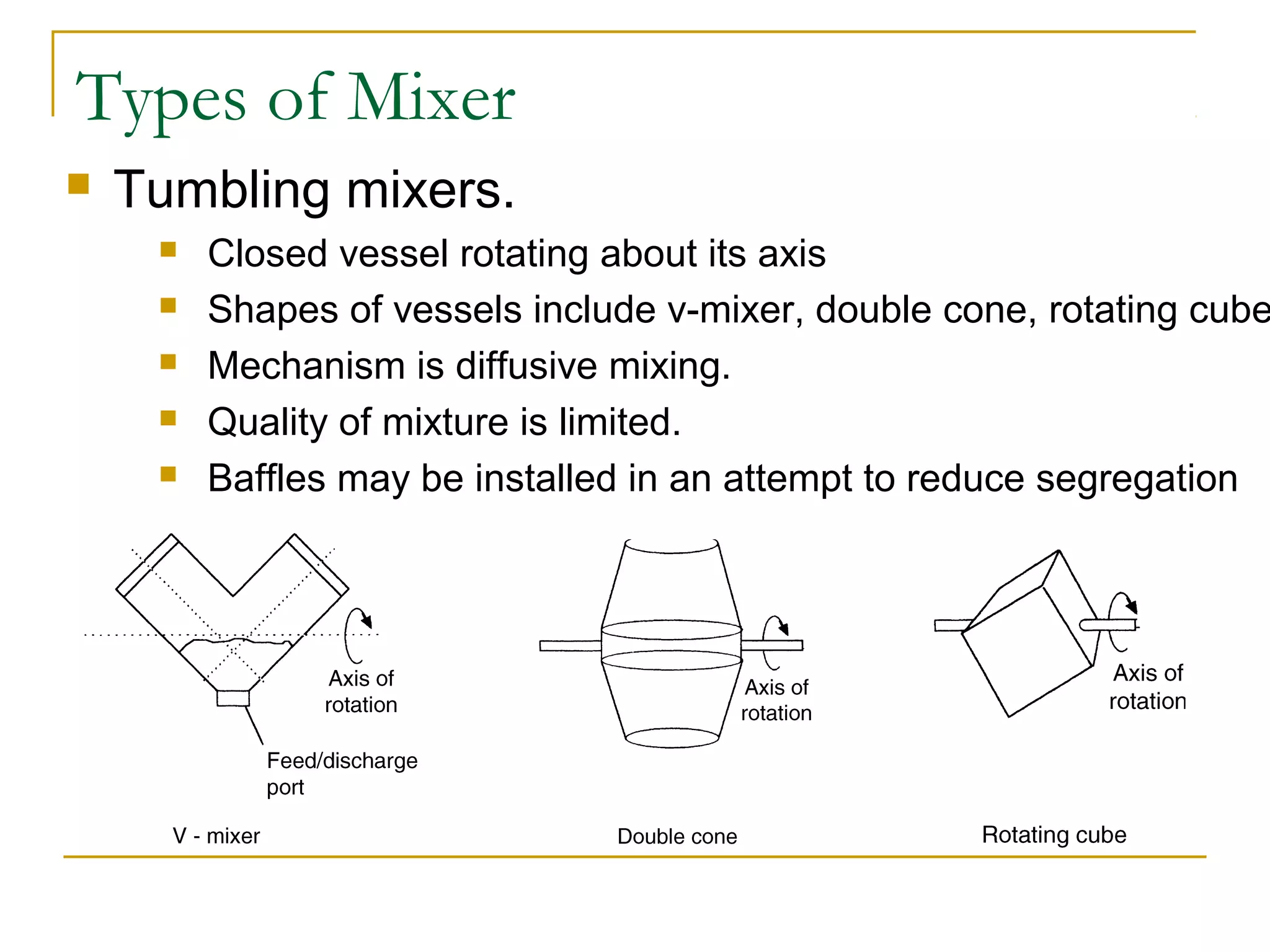 Types of Mixer

Tumbling mixers.

Closed vessel rotating about its axis

Shapes of vessels include v-mixer, double cone, rotating cube

Mechanism is diffusive mixing.

Quality of mixture is limited.

Baffles may be installed in an attempt to reduce segregation

Axis of rotation

Feed/discharge port

V - mixer

Axis of rotation

Double cone

Axis of rotation

Rotating cube